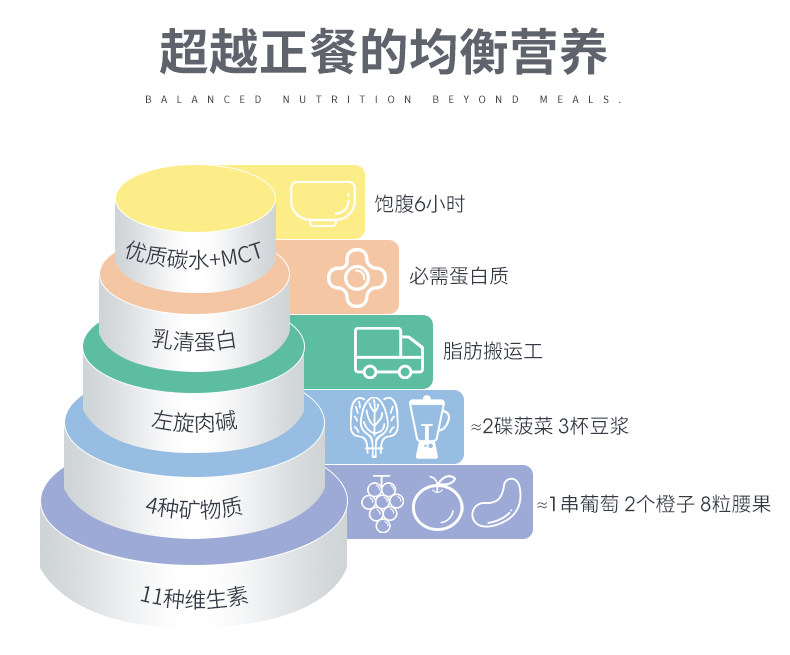 超越正餐的均衡营养

BALANCED NUTRITION BEYOND MEALS.

优质碳水+MCT
饱腹6小时

乳清蛋白
必需蛋白质

左旋肉碱
脂肪搬运工

4种矿物质
≈2碟菠菜 3杯豆浆

11种维生素
≈1串葡萄 2个橙子 8粒腰果