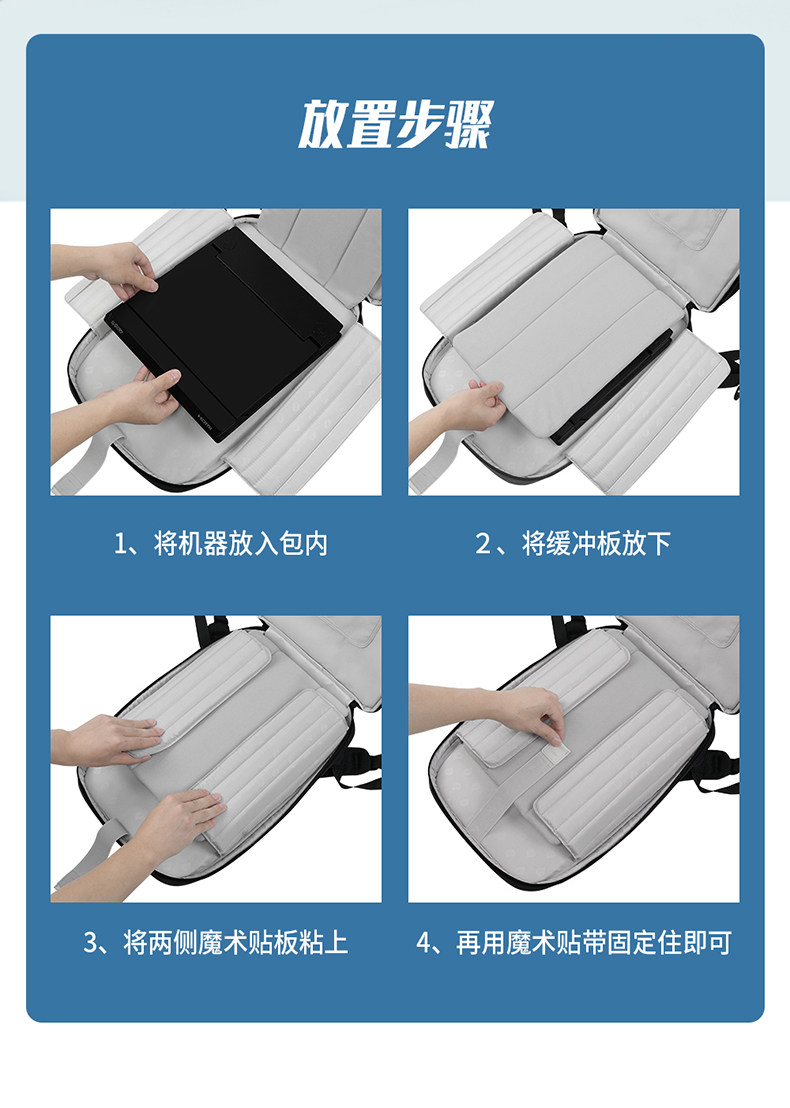 放置步骤

1、将机器放入包内

2、将缓冲板放下

3、将两侧魔术贴板粘上

4、再用魔术贴带固定住即可