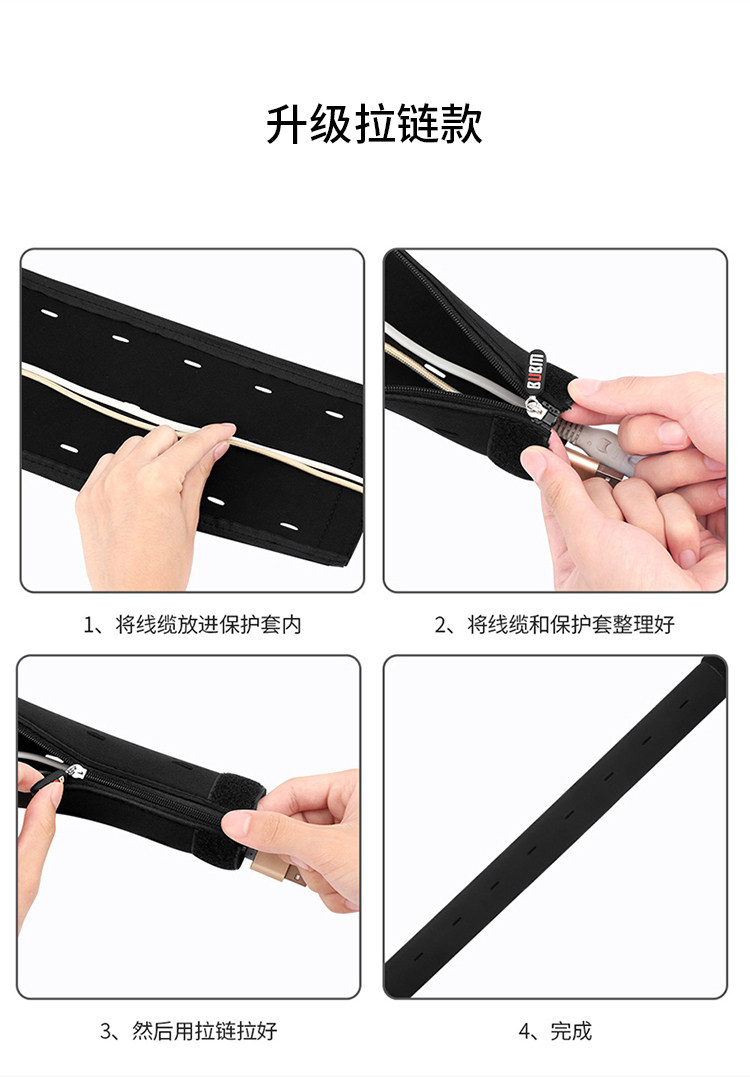 升级拉链款

BUBM

1、将线缆放进保护套内

2、将线缆和保护套整理好

3、然后用拉链拉好

4、完成