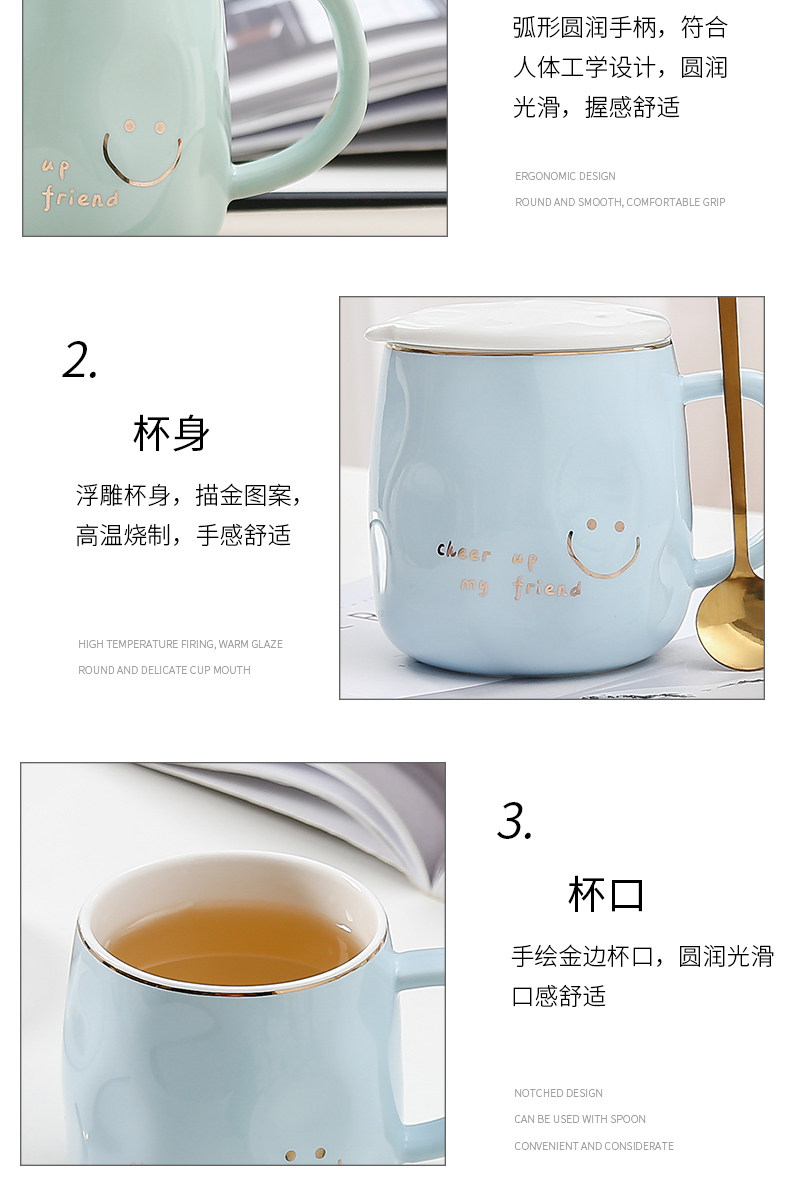 up
friend

弧形圆润手柄，符合人体工学设计，圆润光滑，握感舒适

ERGONOMIC DESIGN

ROUND AND SMOOTH, COMFORTABLE GRIP

2.

杯身

浮雕杯身，描金图案，高温烧制，手感舒适

HIGH TEMPERATURE FIRING, WARM GLAZE

ROUND AND DELICATE CUP MOUTH

cheer up
my friend

3.

杯口

手绘金边杯口，圆润光滑口感舒适

NOTCHED DESIGN

CAN BE USED WITH SPOON

CONVENIENT AND CONSIDERATE