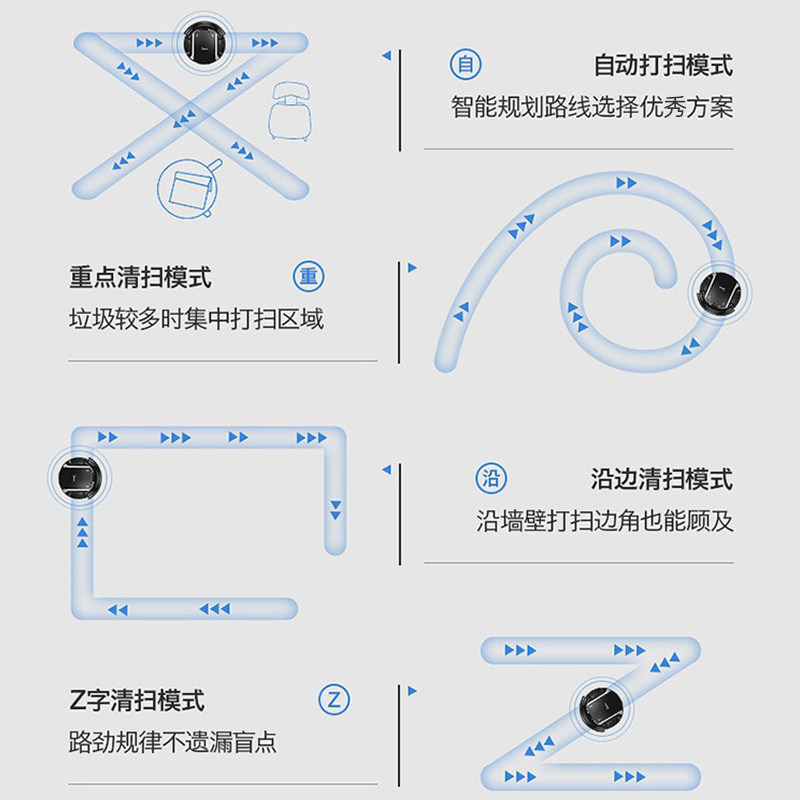 自 自动打扫模式
智能规划路线选择优秀方案

重点清扫模式 重
垃圾较多时集中打扫区域

沿 沿边清扫模式
沿墙壁打扫边角也能顾及

Z字清扫模式 Z
路劲规律不遗漏盲点