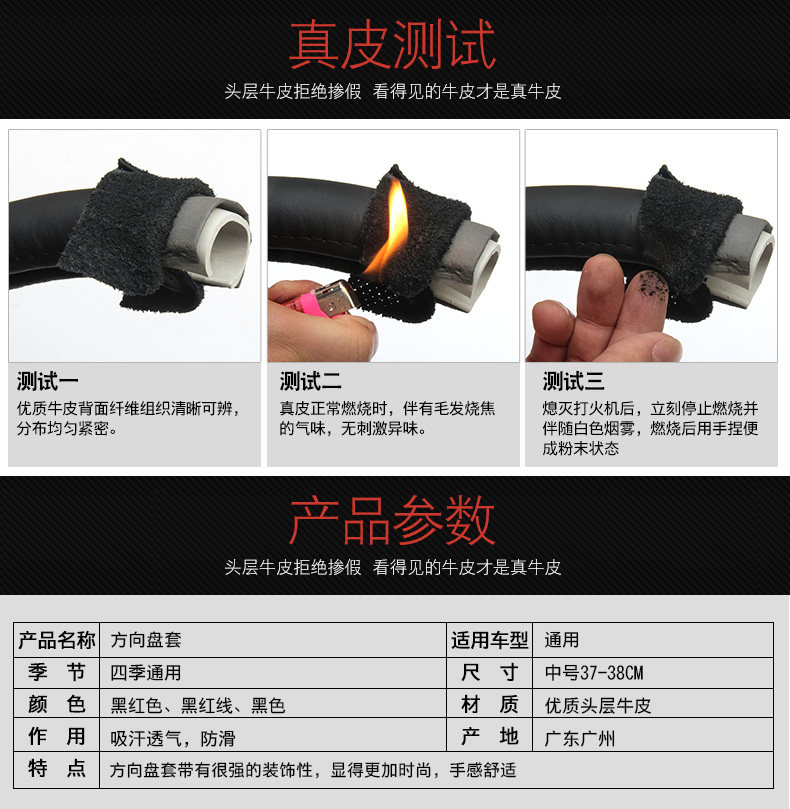 真皮测试

头层牛皮拒绝掺假 看得见的牛皮才是真牛皮

测试一

优质牛皮背面纤维组织清晰可辨，分布均匀紧密。

测试二

真皮正常燃烧时，伴有毛发烧焦的气味，无刺激异味。

测试三

熄灭打火机后，立刻停止燃烧并伴随白色烟雾，燃烧后用手捏便成粉末状态

产品参数

头层牛皮拒绝掺假 看得见的牛皮才是真牛皮

| 产品名称 | 方向盘套 | 适用车型 | 通用 |
|---|---|---|---|
| 季 节 | 四季通用 | 尺 寸 | 中号37-38CM |
| 颜 色 | 黑红色、黑红线、黑色 | 材 质 | 优质头层牛皮 |
| 作 用 | 吸汗透气，防滑 | 产 地 | 广东广州 |
| 特 点 | 方向盘套带有很强的装饰性，显得更加时尚，手感舒适 | | |