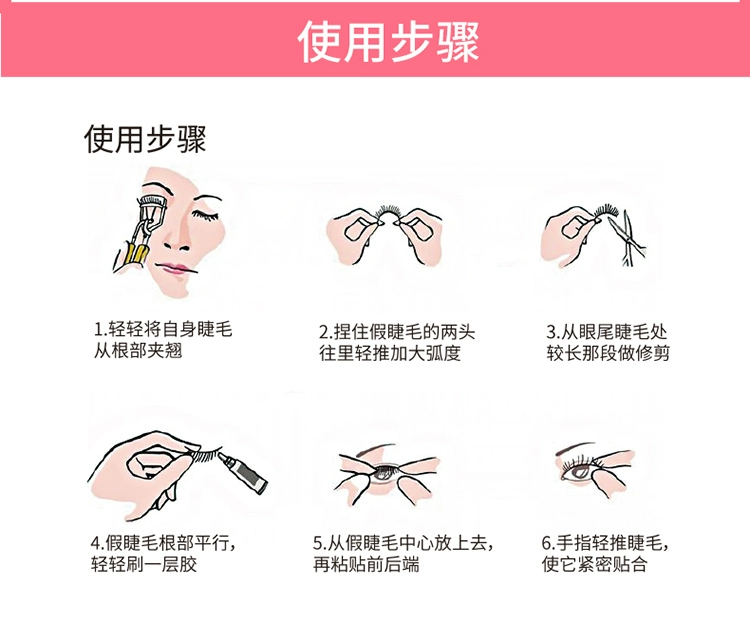 使用步骤

使用步骤

1.轻轻将自身睫毛从根部夹翘

2.捏住假睫毛的两头往里轻推加大弧度

3.从眼尾睫毛处较长那段做修剪

4.假睫毛根部平行，轻轻刷一层胶

5.从假睫毛中心放上去，再粘贴前后端

6.手指轻推睫毛，使它紧密贴合