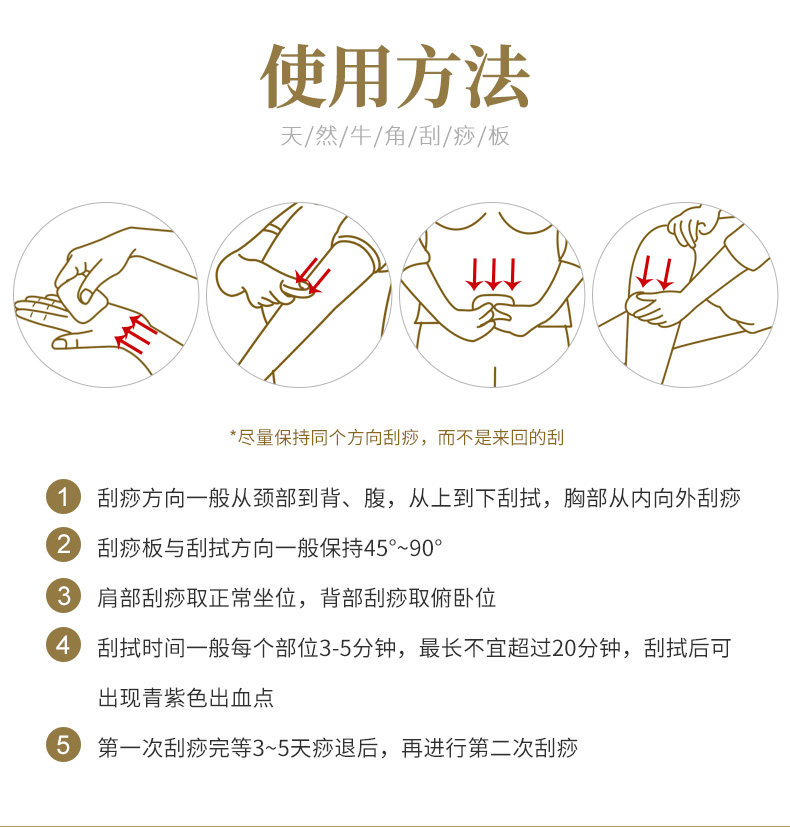 使用方法

天/然/牛/角/刮/痧/板

*尽量保持同个方向刮痧，而不是来回的刮

1 刮痧方向一般从颈部到背、腹，从上到下刮拭，胸部从内向外刮痧

2 刮痧板与刮拭方向一般保持45°~90°

3 肩部刮痧取正常坐位，背部刮痧取俯卧位

4 刮拭时间一般每个部位3-5分钟，最长不宜超过20分钟，刮拭后可出现青紫色出血点

5 第一次刮痧完等3~5天痧退后，再进行第二次刮痧