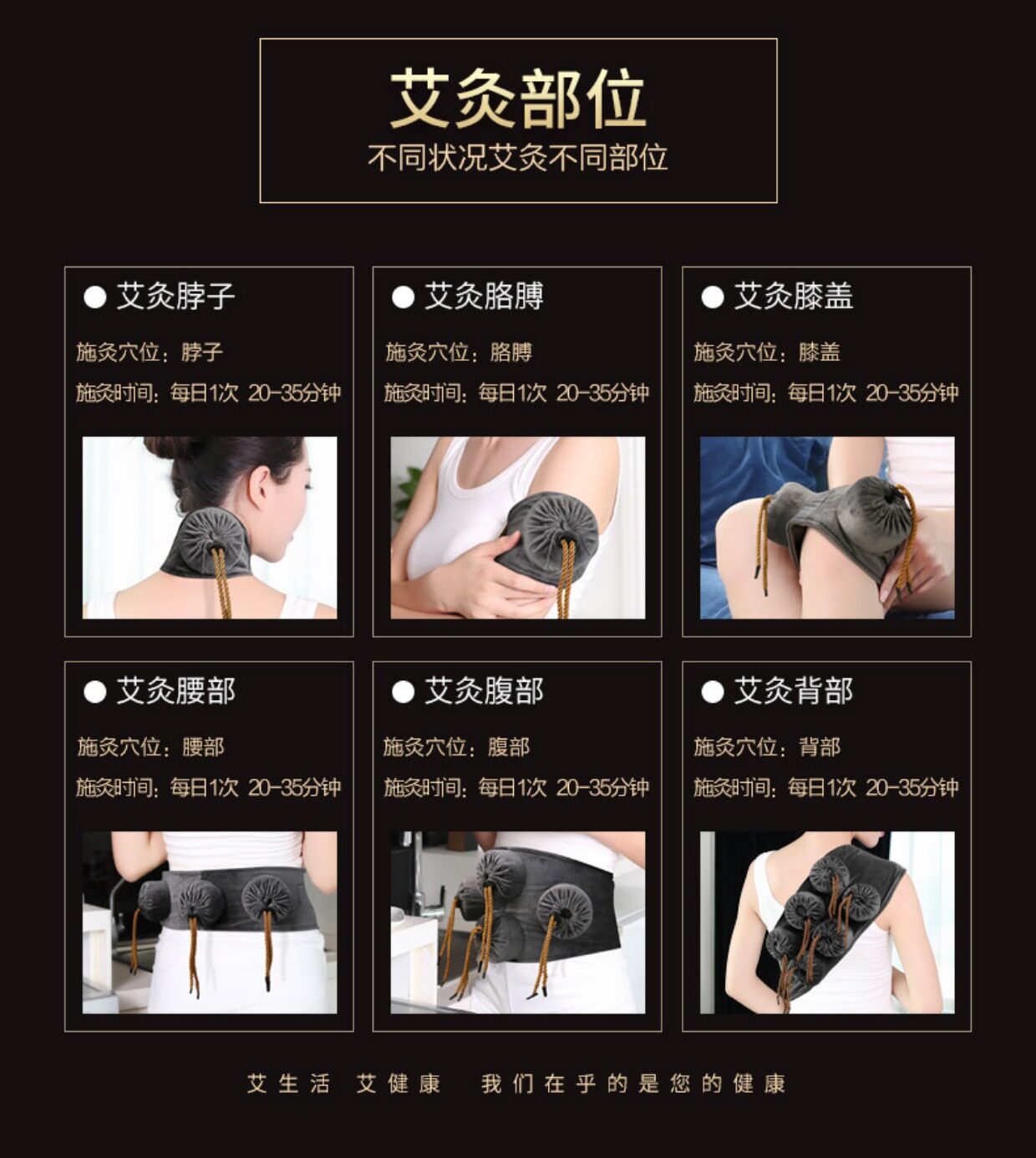 艾灸部位
不同状况艾灸不同部位

● 艾灸脖子
施灸穴位：脖子
施灸时间：每日1次 20-35分钟

● 艾灸胳膊
施灸穴位：胳膊
施灸时间：每日1次 20-35分钟

● 艾灸膝盖
施灸穴位：膝盖
施灸时间：每日1次 20-35分钟

● 艾灸腰部
施灸穴位：腰部
施灸时间：每日1次 20-35分钟

● 艾灸腹部
施灸穴位：腹部
施灸时间：每日1次 20-35分钟

● 艾灸背部
施灸穴位：背部
施灸时间：每日1次 20-35分钟

艾生活 艾健康 我们在乎的是您的健康