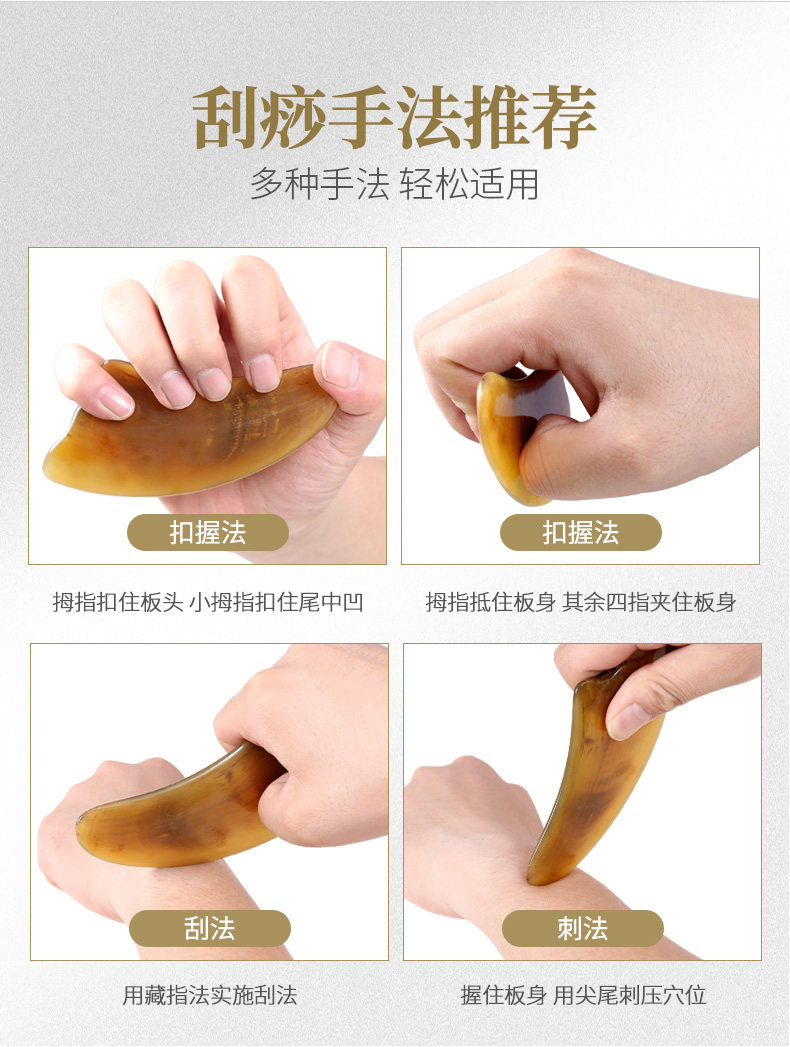 刮痧手法推荐
多种手法 轻松适用

扣握法
拇指扣住板头 小拇指扣住尾中凹

扣握法
拇指抵住板身 其余四指夹住板身

刮法
用藏指法实施刮法

刺法
握住板身 用尖尾刺压穴位