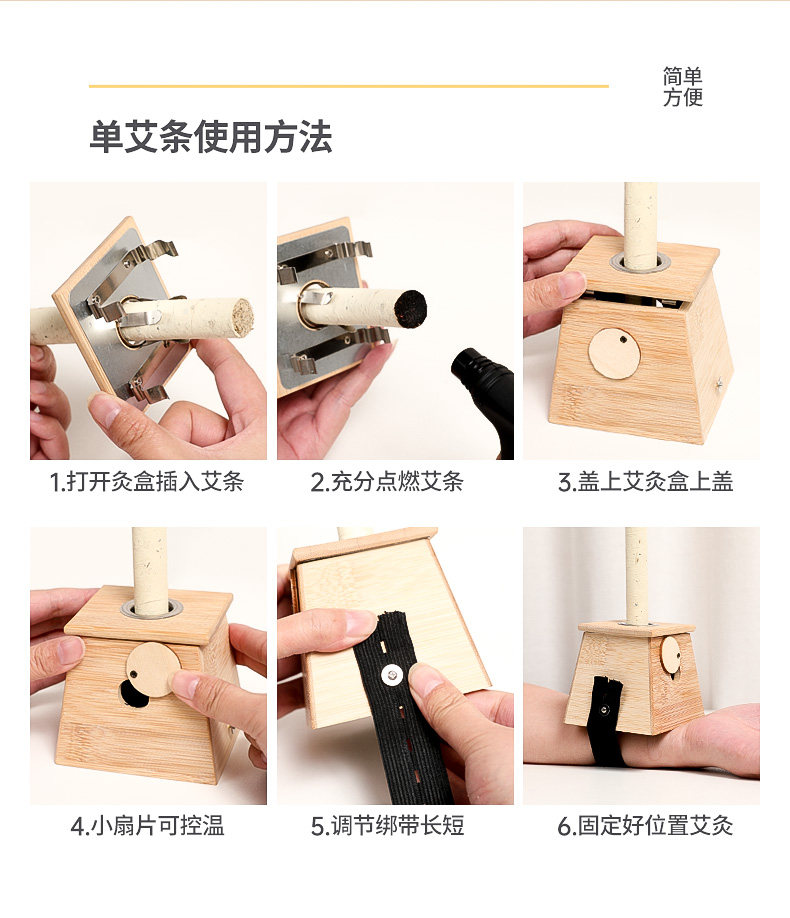 简单
方便

单艾条使用方法

1.打开灸盒插入艾条

2.充分点燃艾条

3.盖上艾灸盒上盖

4.小扇片可控温

5.调节绑带长短

6.固定好位置艾灸