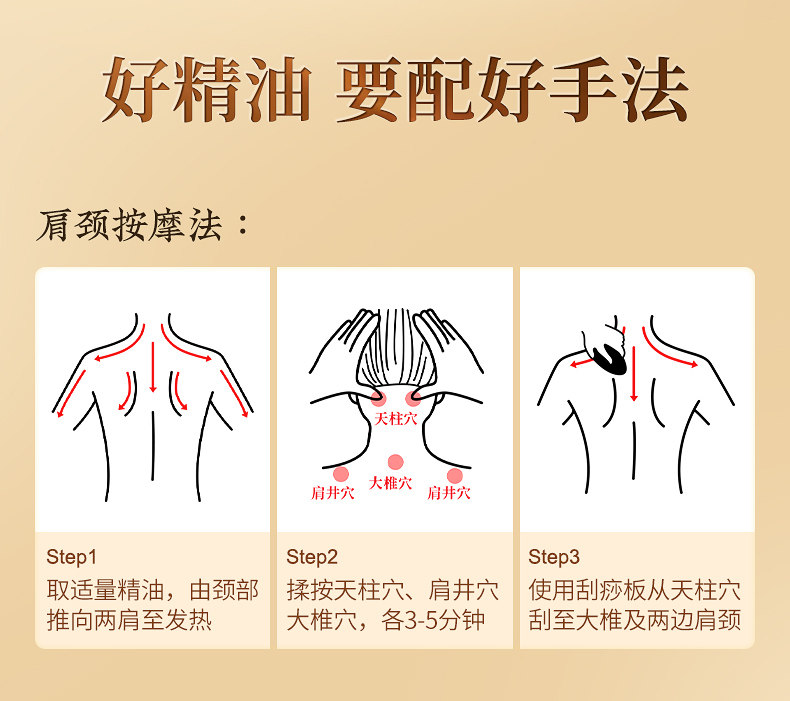 好精油 要配好手法

肩颈按摩法：

天柱穴

肩井穴

大椎穴

肩井穴

Step1
取适量精油，由颈部推向两肩至发热

Step2
揉按天柱穴、肩井穴大椎穴，各3-5分钟

Step3
使用刮痧板从天柱穴刮至大椎及两边肩颈