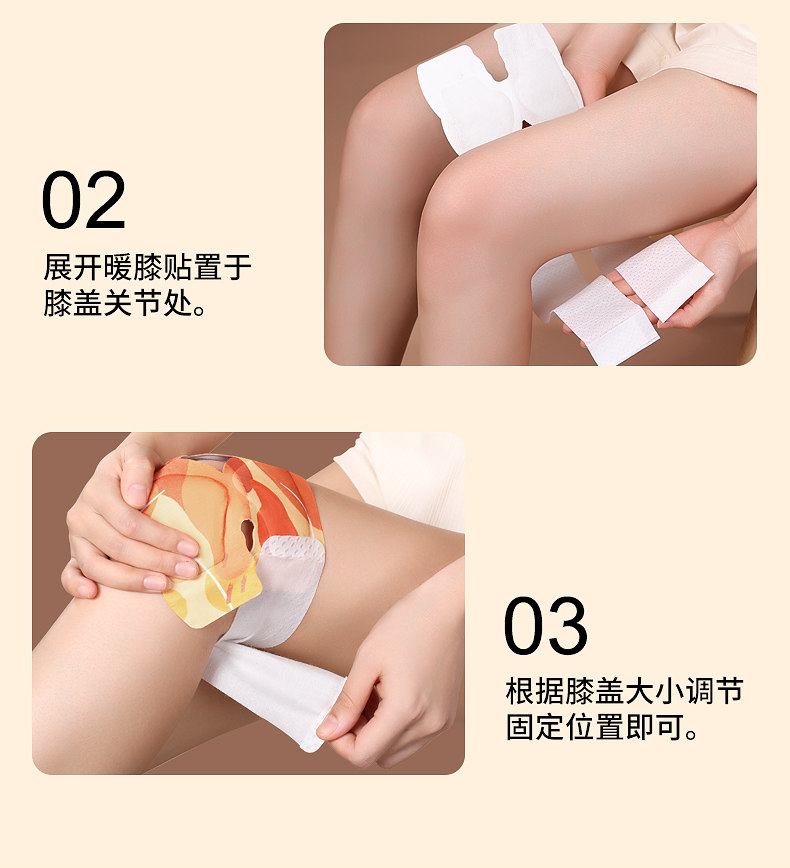 02

展开暖膝贴置于膝盖关节处。

03

根据膝盖大小调节固定位置即可。