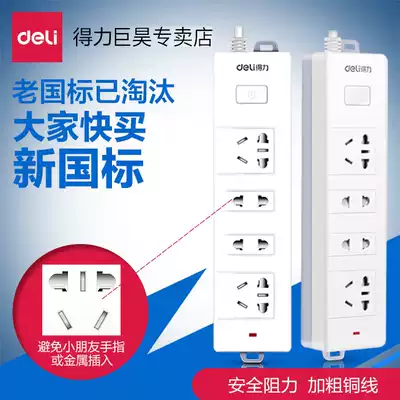 deli 得力巨昊专卖店

老国标已淘汰
大家快买
新国标

deli得力

deli得力

避免小朋友手指
或金属插入

安全阻力 加粗铜线