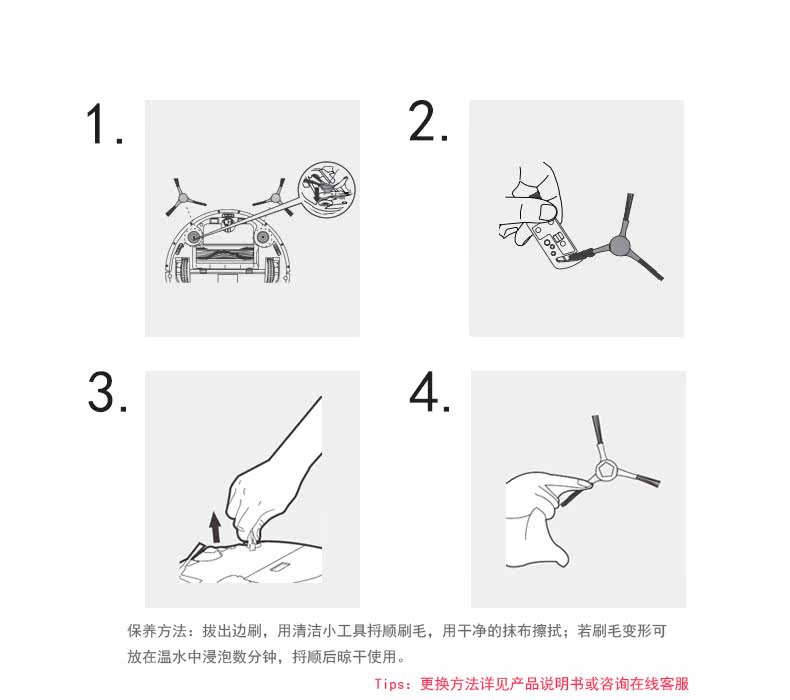 1.

2.

3.

4.

保养方法：拔出边刷，用清洁小工具捋顺刷毛，用干净的抹布擦拭；若刷毛变形可放在温水中浸泡数分钟，捋顺后晾干使用。

Tips：更换方法详见产品说明书或咨询在线客服