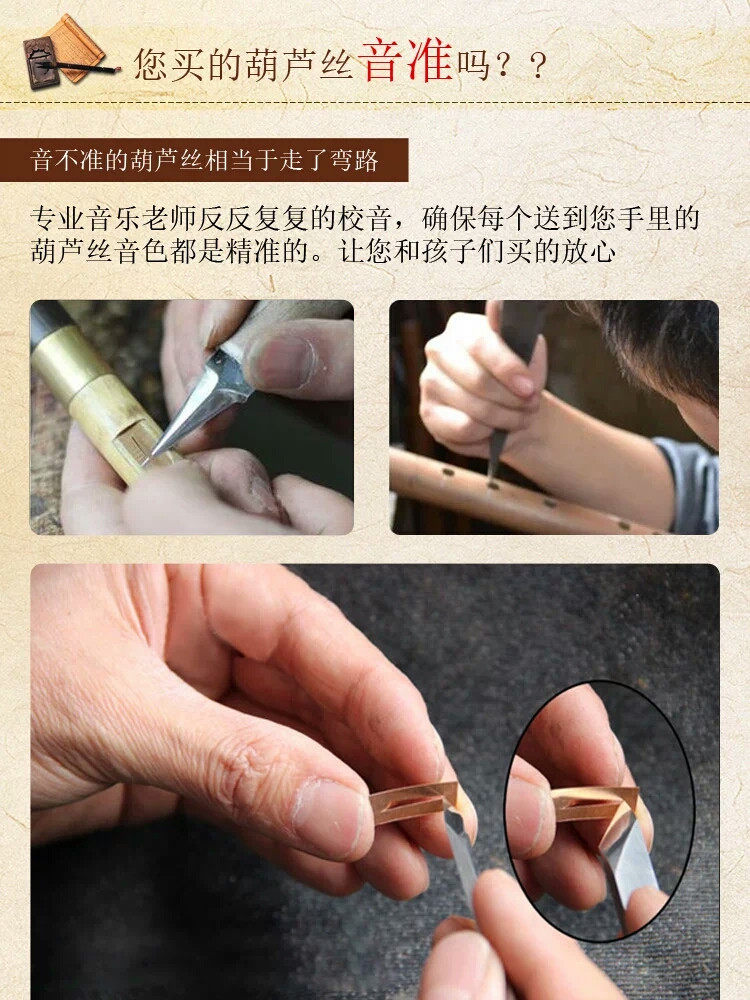 您买的葫芦丝音准吗？？

音不准的葫芦丝相当于走了弯路

专业音乐老师反反复复的校音，确保每个送到您手里的葫芦丝音色都是精准的。让您和孩子们买的放心