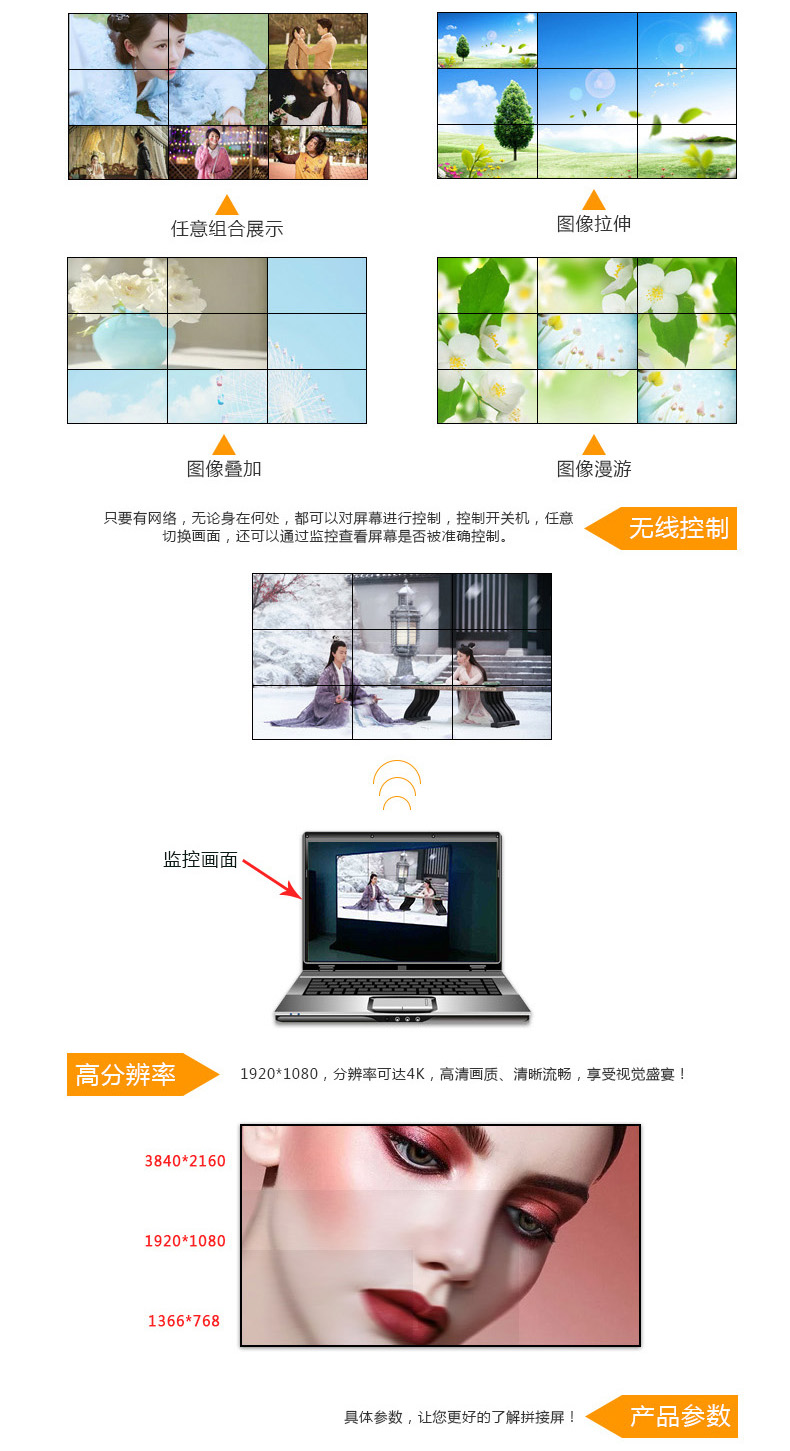 任意组合展示

图像拉伸

图像叠加

图像漫游

只要有网络，无论身在何处，都可以对屏幕进行控制，控制开关机，任意切换画面，还可以通过监控查看屏幕是否被准确控制。

无线控制

监控画面

高分辨率

1920*1080，分辨率可达4K，高清画质、清晰流畅，享受视觉盛宴！

3840*2160

1920*1080

1366*768

具体参数，让您更好的了解拼接屏！

产品参数