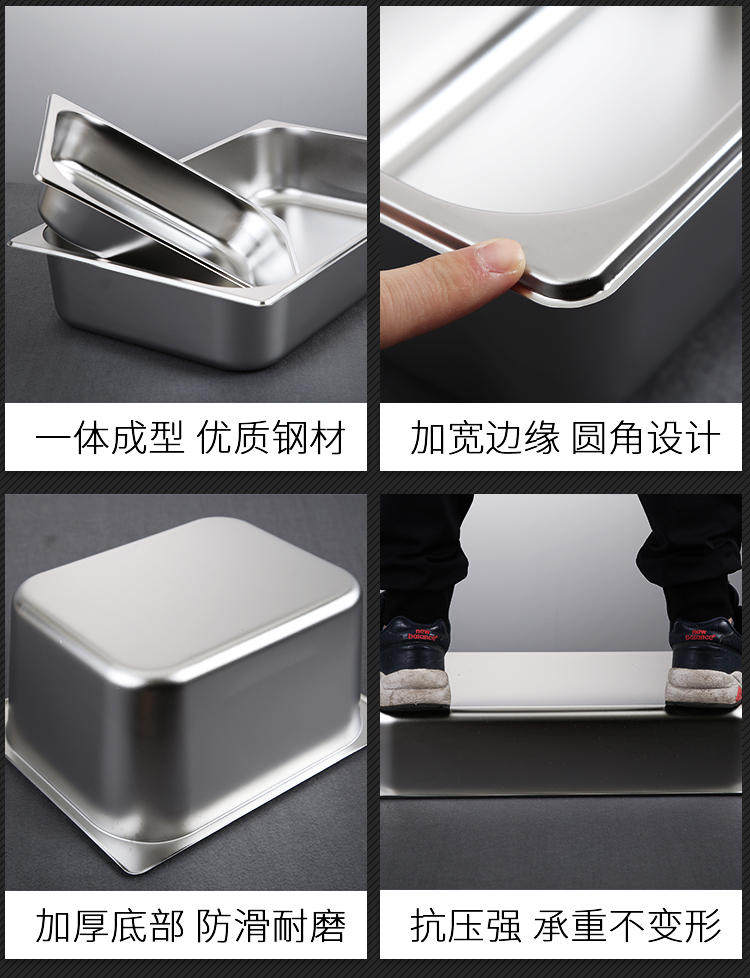 一体成型 优质钢材

加宽边缘 圆角设计

new balance

new balance

加厚底部 防滑耐磨

抗压强 承重不变形