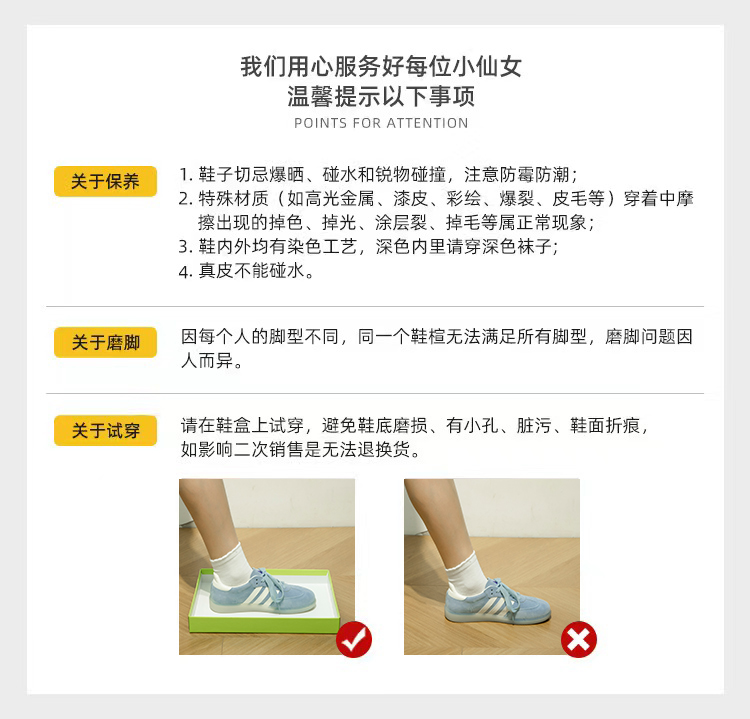 我们用心服务好每位小仙女
温馨提示以下事项
POINTS FOR ATTENTION

关于保养

1. 鞋子切忌爆晒、碰水和锐物碰撞，注意防霉防潮；
2. 特殊材质（如高光金属、漆皮、彩绘、爆裂、皮毛等）穿着中摩擦出现的掉色、掉光、涂层裂、掉毛等属正常现象；
3. 鞋内外均有染色工艺，深色内里请穿深色袜子；
4. 真皮不能碰水。

关于磨脚

因每个人的脚型不同，同一个鞋楦无法满足所有脚型，磨脚问题因人而异。

关于试穿

请在鞋盒上试穿，避免鞋底磨损、有小孔、脏污、鞋面折痕，如影响二次销售是无法退换货。