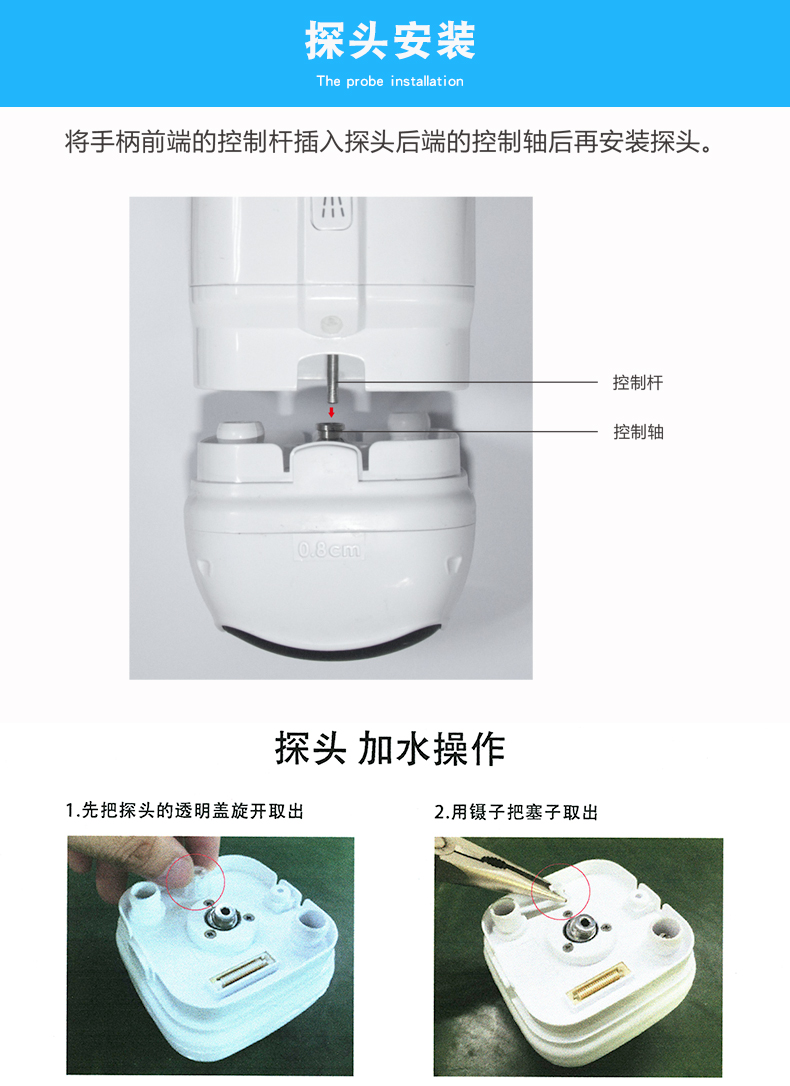 探头安装

The probe installation

将手柄前端的控制杆插入探头后端的控制轴后再安装探头。

控制杆

控制轴

0.8cm

探头 加水操作

1.先把探头的透明盖旋开取出

2.用镊子把塞子取出