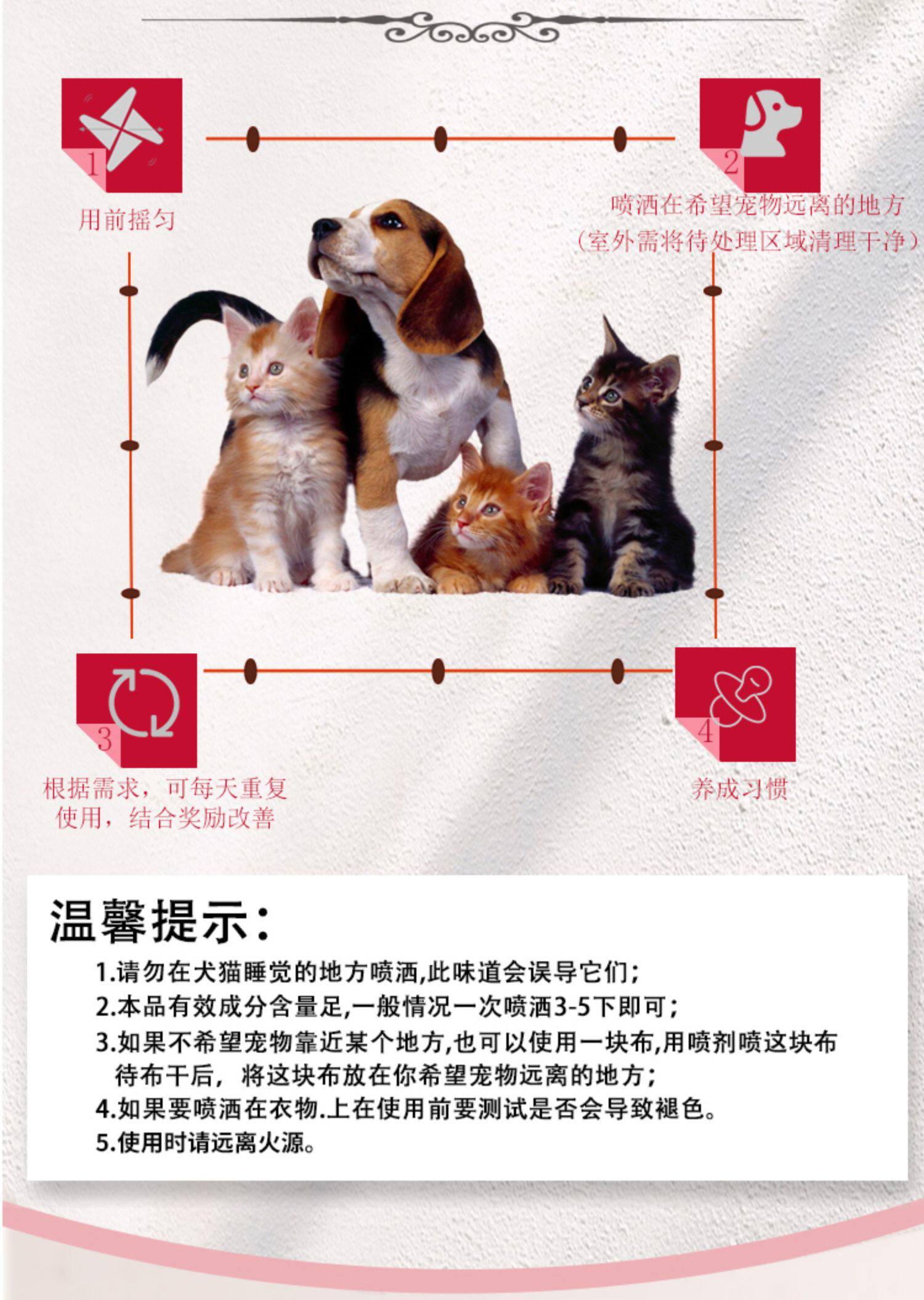 1

用前摇匀

2

喷洒在希望宠物远离的地方
（室外需将待处理区域清理干净）

3

根据需求，可每天重复使用，结合奖励改善

4

养成习惯

温馨提示：

1.请勿在犬猫睡觉的地方喷洒,此味道会误导它们；
2.本品有效成分含量足,一般情况一次喷洒3-5下即可；
3.如果不希望宠物靠近某个地方,也可以使用一块布,用喷剂喷这块布待布干后，将这块布放在你希望宠物远离的地方；
4.如果要喷洒在衣物.上在使用前要测试是否会导致褪色。
5.使用时请远离火源。