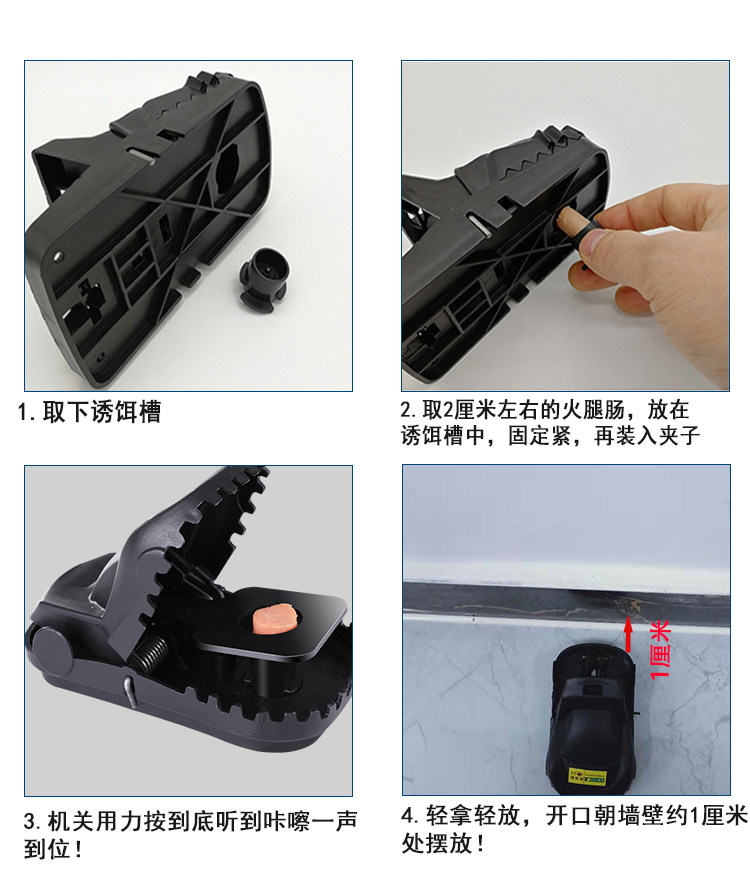 1. 取下诱饵槽

2. 取2厘米左右的火腿肠，放在诱饵槽中，固定紧，再装入夹子

3. 机关用力按到底听到咔嚓一声到位！

1厘米

4. 轻拿轻放，开口朝墙壁约1厘米处摆放！