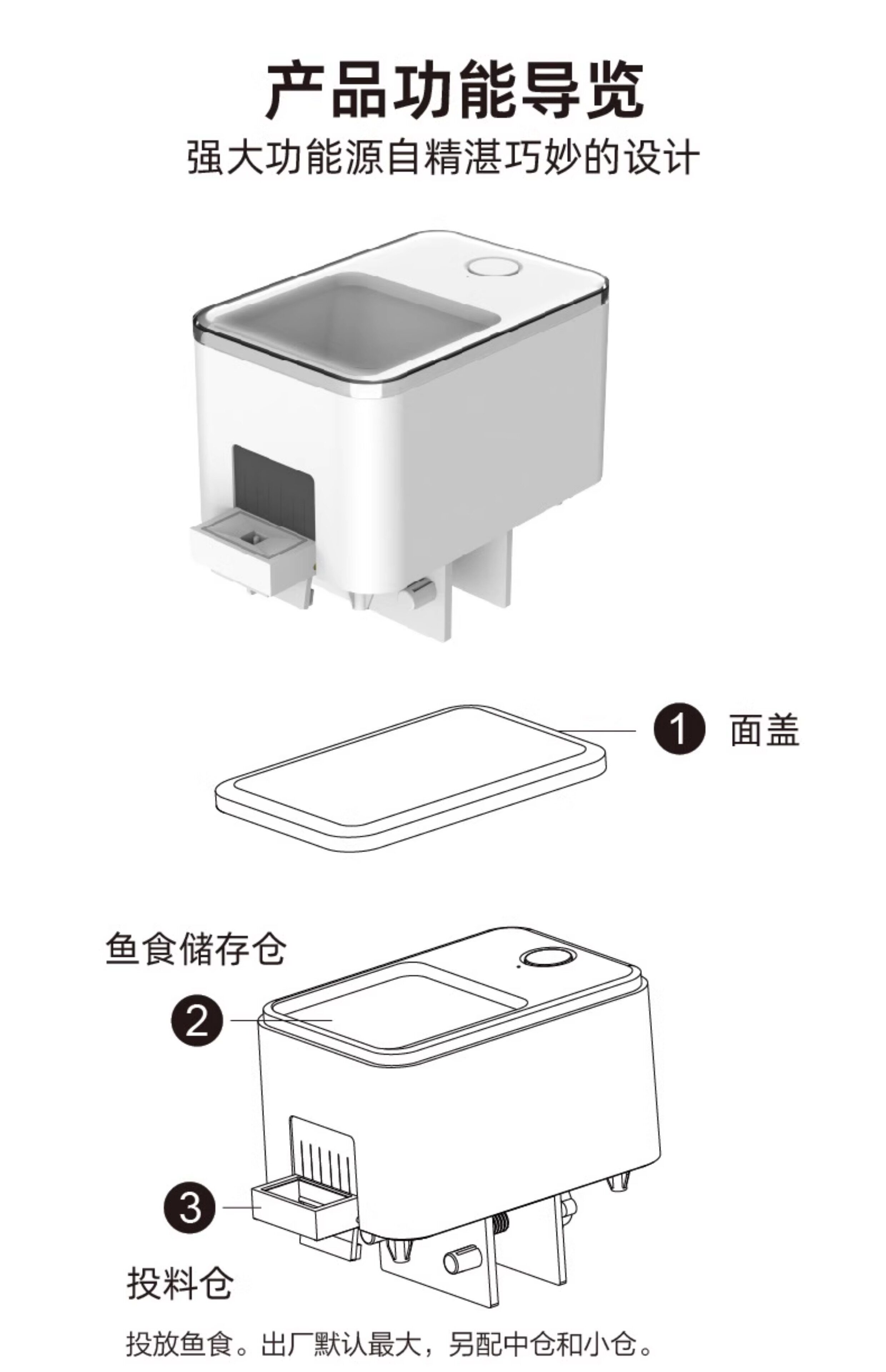 产品功能导览
强大功能源自精湛巧妙的设计

1 面盖

鱼食储存仓
2

3
投料仓
投放鱼食。出厂默认最大，另配中仓和小仓。