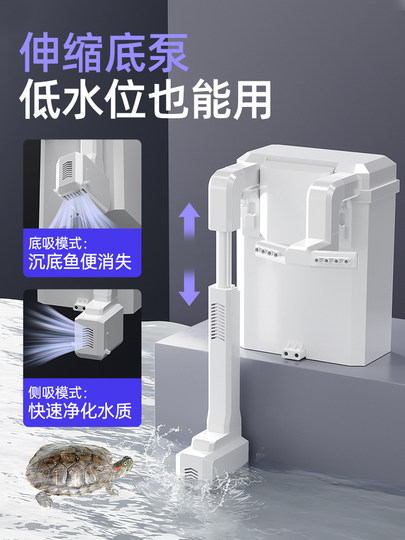 伸缩底泵
低水位也能用

底吸模式:
沉底鱼便消失

侧吸模式:
快速净化水质