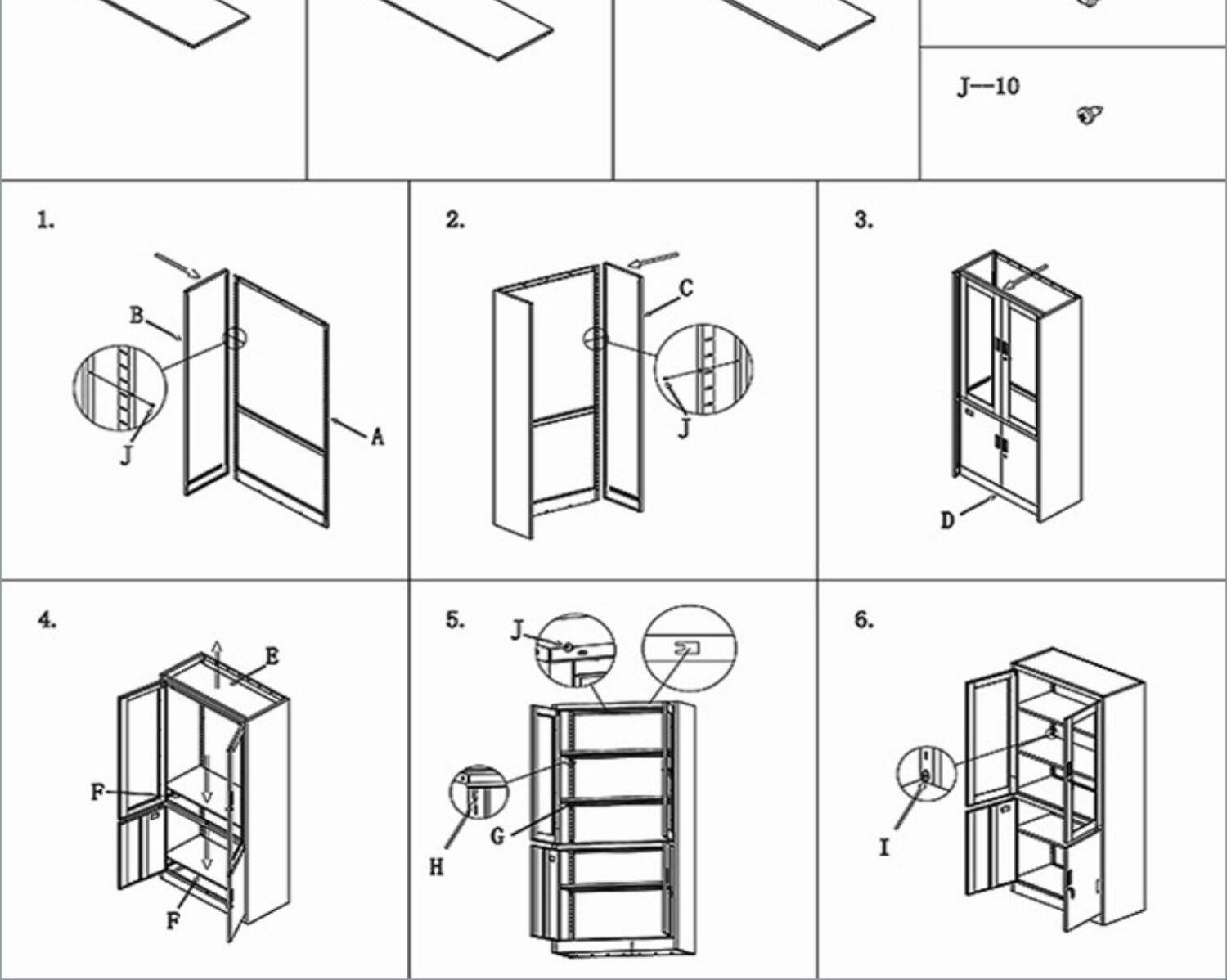 J—10

1.

B

J

A

2.

C

J

3.

D

4.

E

F

F

5.

J

H

G

6.

I