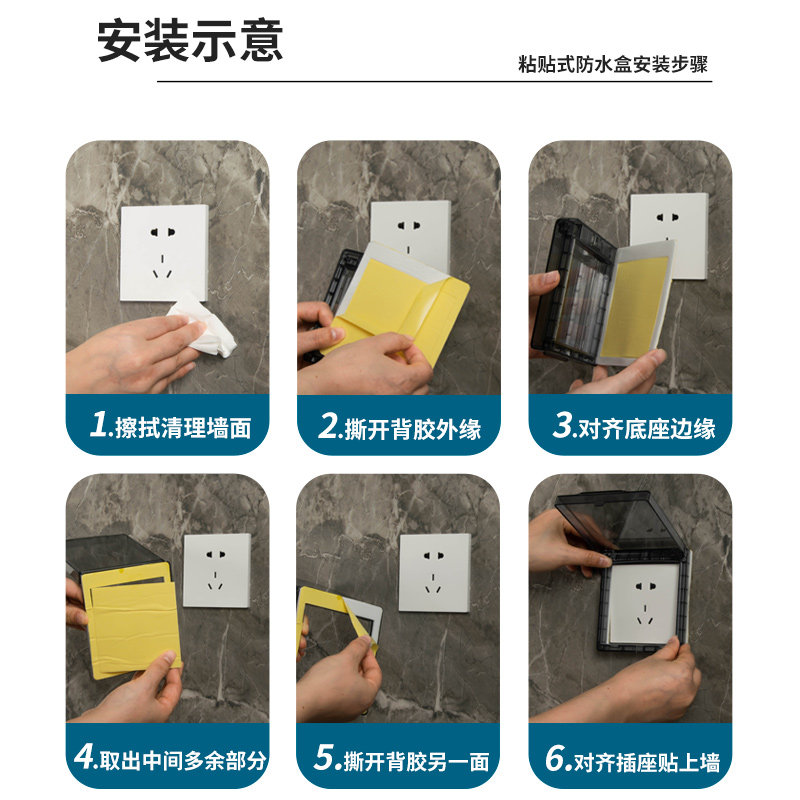 安装示意

粘贴式防水盒安装步骤

1.擦拭清理墙面

2.撕开背胶外缘

3.对齐底座边缘

4.取出中间多余部分

5.撕开背胶另一面

6.对齐插座贴上墙