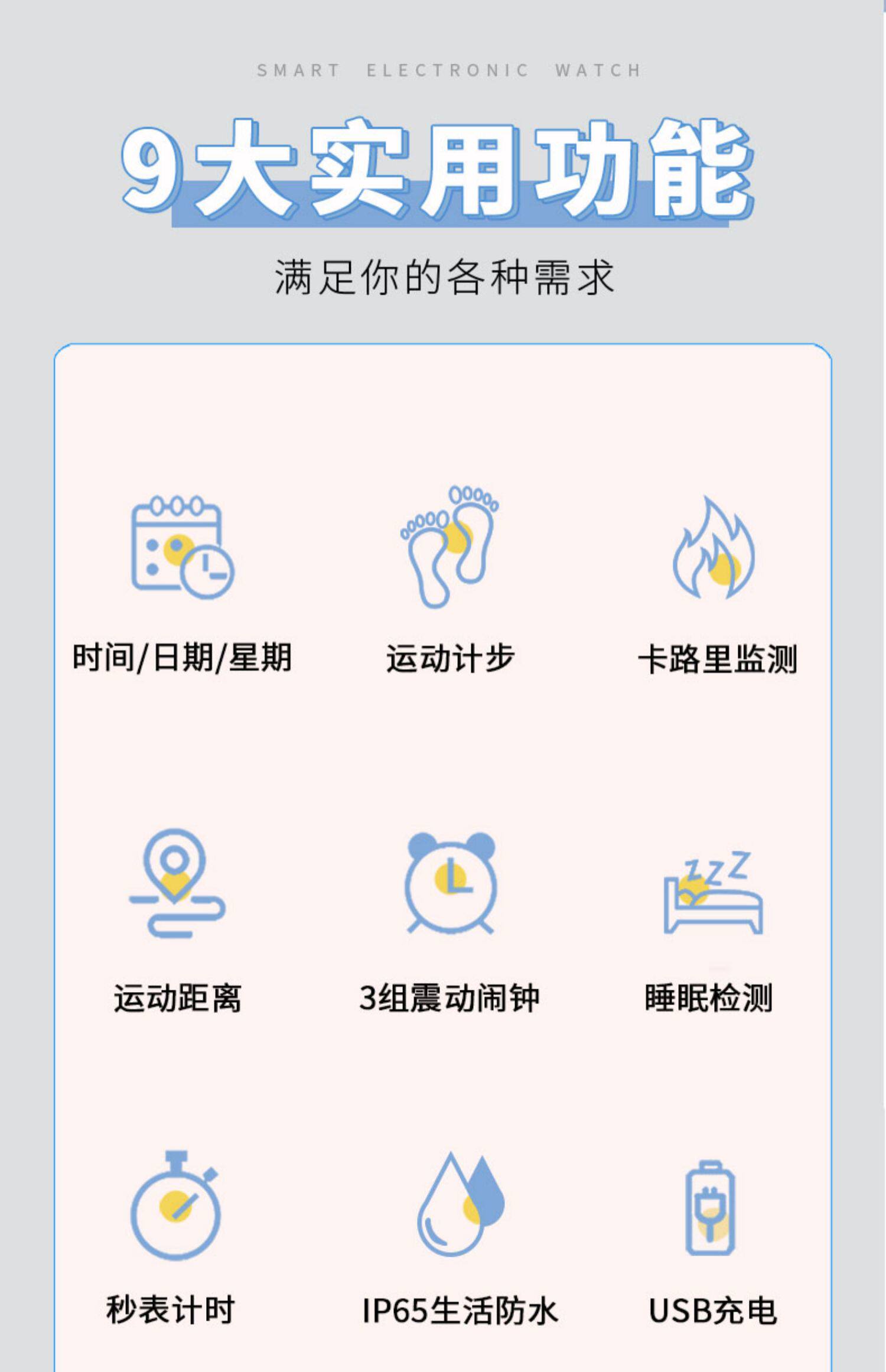 SMART ELECTRONIC WATCH

9大实用功能

满足你的各种需求

时间/日期/星期 运动计步 卡路里监测

运动距离 3组震动闹钟 睡眠检测

秒表计时 IP65生活防水 USB充电