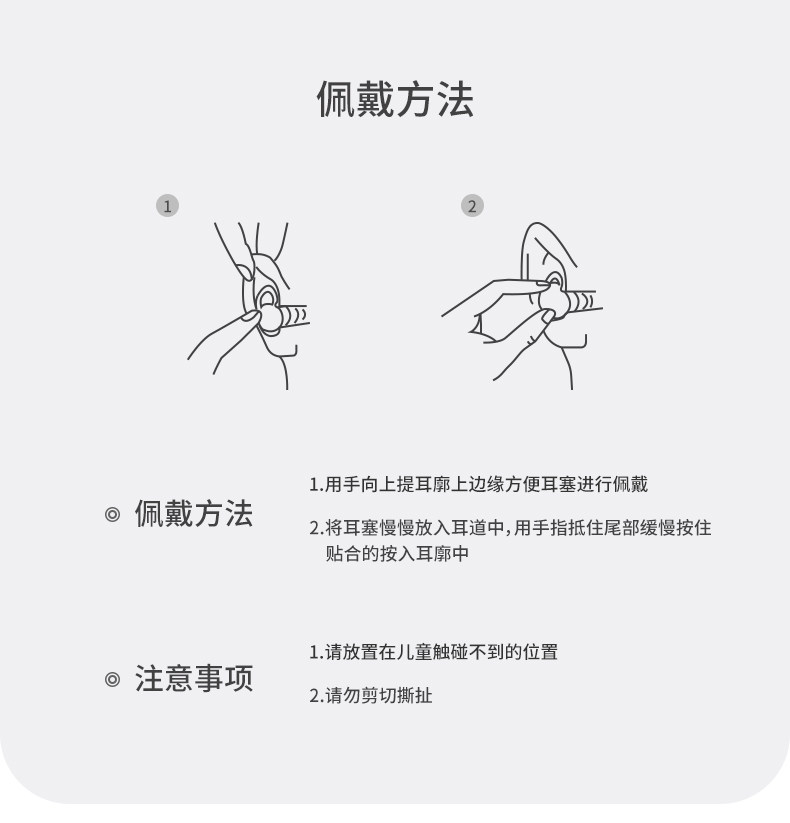 佩戴方法

1

2

◎ 佩戴方法

1.用手向上提耳廓上边缘方便耳塞进行佩戴

2.将耳塞慢慢放入耳道中,用手指抵住尾部缓慢按住贴合的按入耳廓中

◎ 注意事项

1.请放置在儿童触碰不到的位置

2.请勿剪切撕扯