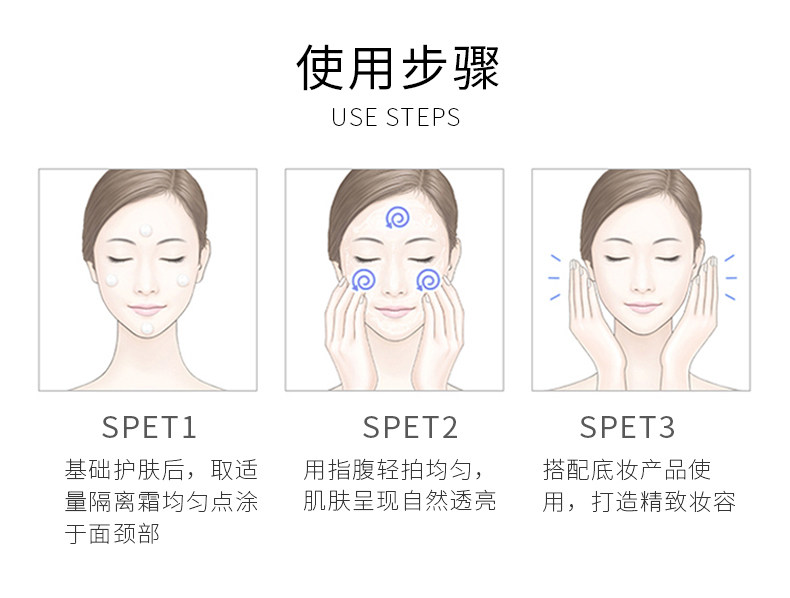 使用步骤
USE STEPS

SPET1
基础护肤后，取适量隔离霜均匀点涂于面颈部

SPET2
用指腹轻拍均匀，肌肤呈现自然透亮

SPET3
搭配底妆产品使用，打造精致妆容