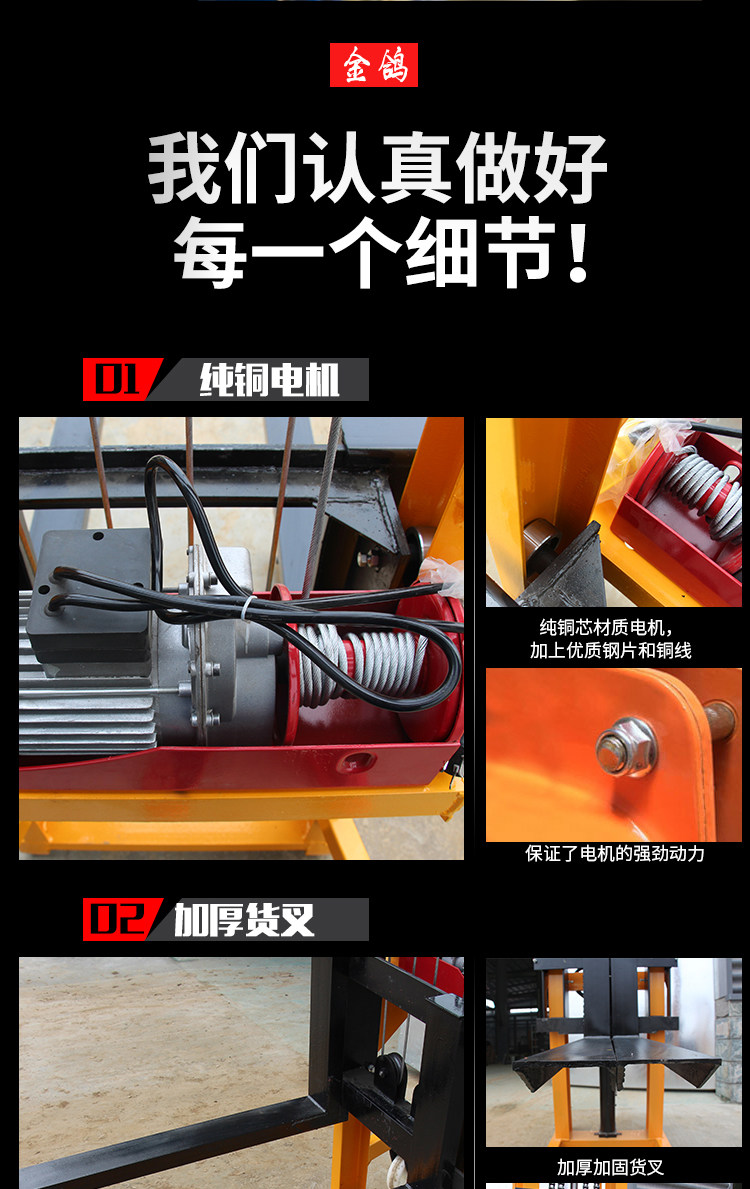 金鸽

我们认真做好
每一个细节！

01 纯铜电机

纯铜芯材质电机，
加上优质钢片和铜线

保证了电机的强劲动力

02 加厚货叉

加厚加固货叉