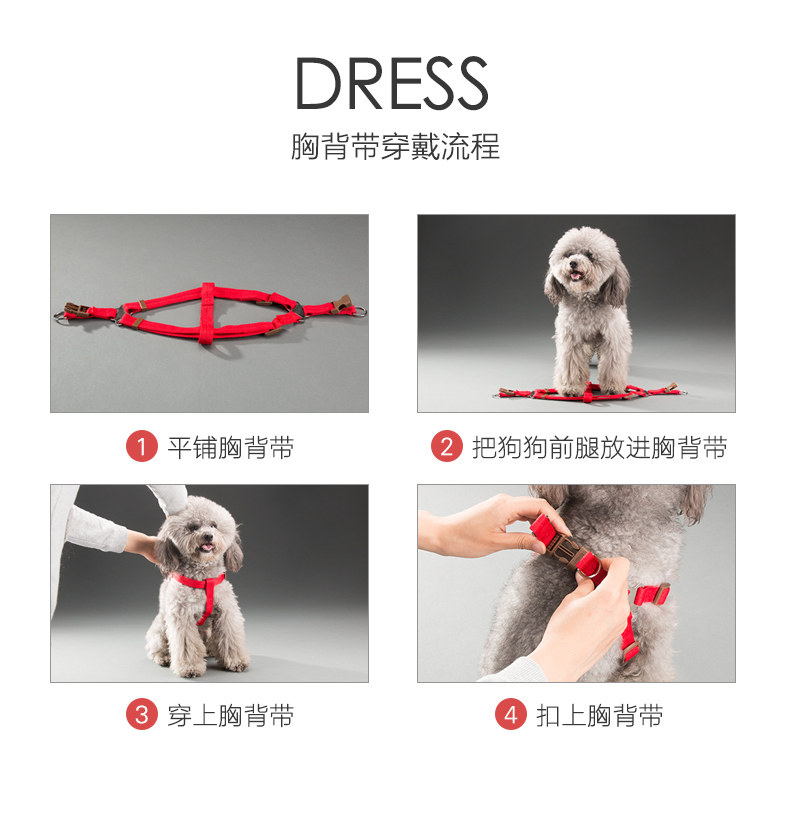 DRESS
胸背带穿戴流程

1 平铺胸背带

2 把狗狗前腿放进胸背带

3 穿上胸背带

4 扣上胸背带