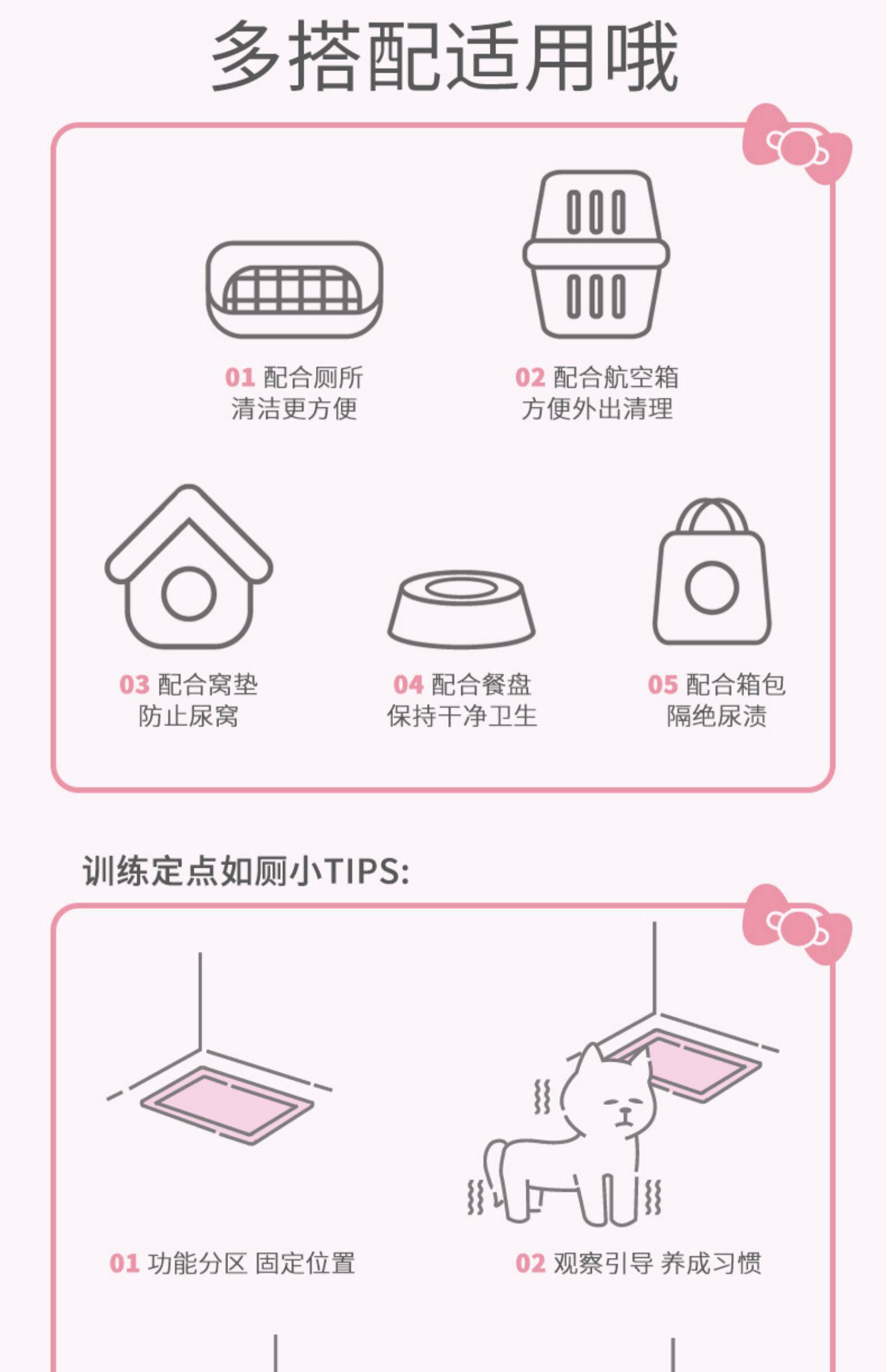 多搭配适用哦

01 配合厕所
清洁更方便

02 配合航空箱
方便外出清理

03 配合窝垫
防止尿窝

04 配合餐盘
保持干净卫生

05 配合箱包
隔绝尿渍

训练定点如厕小TIPS:

01 功能分区 固定位置

02 观察引导 养成习惯