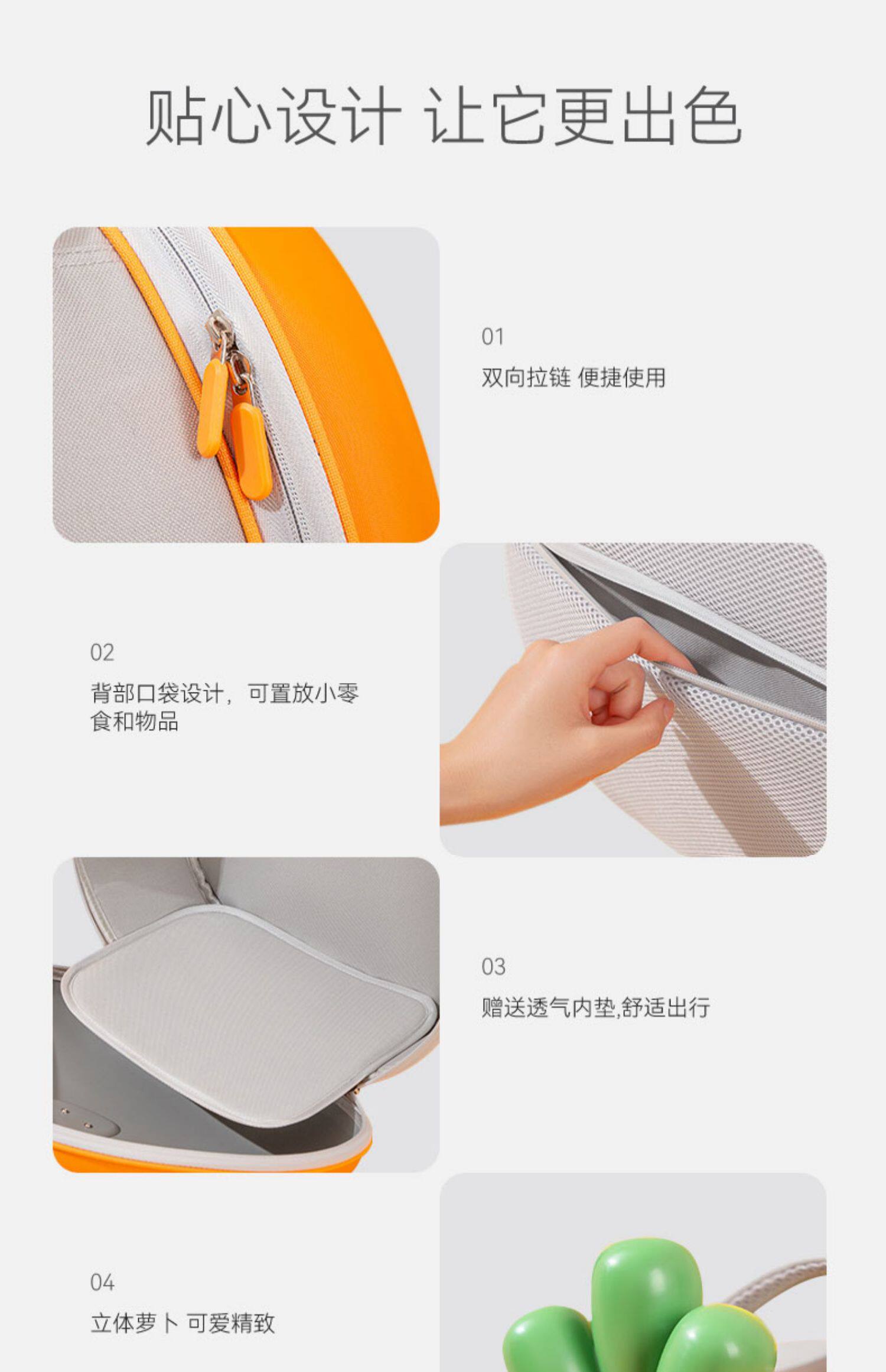 贴心设计 让它更出色

01
双向拉链 便捷使用

02
背部口袋设计，可置放小零食和物品

03
赠送透气内垫,舒适出行

04
立体萝卜 可爱精致