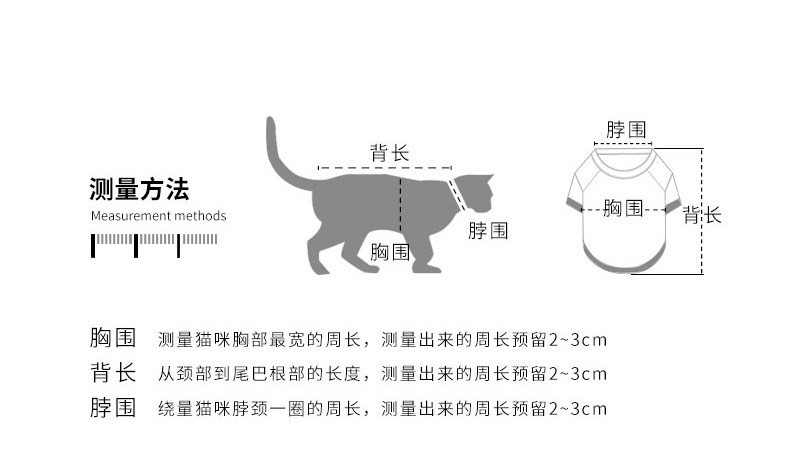 测量方法
Measurement methods

背长
脖围
胸围

脖围
胸围
背长

胸围　测量猫咪胸部最宽的周长，测量出来的周长预留2~3cm
背长　从颈部到尾巴根部的长度，测量出来的周长预留2~3cm
脖围　绕量猫咪脖颈一圈的周长，测量出来的周长预留2~3cm