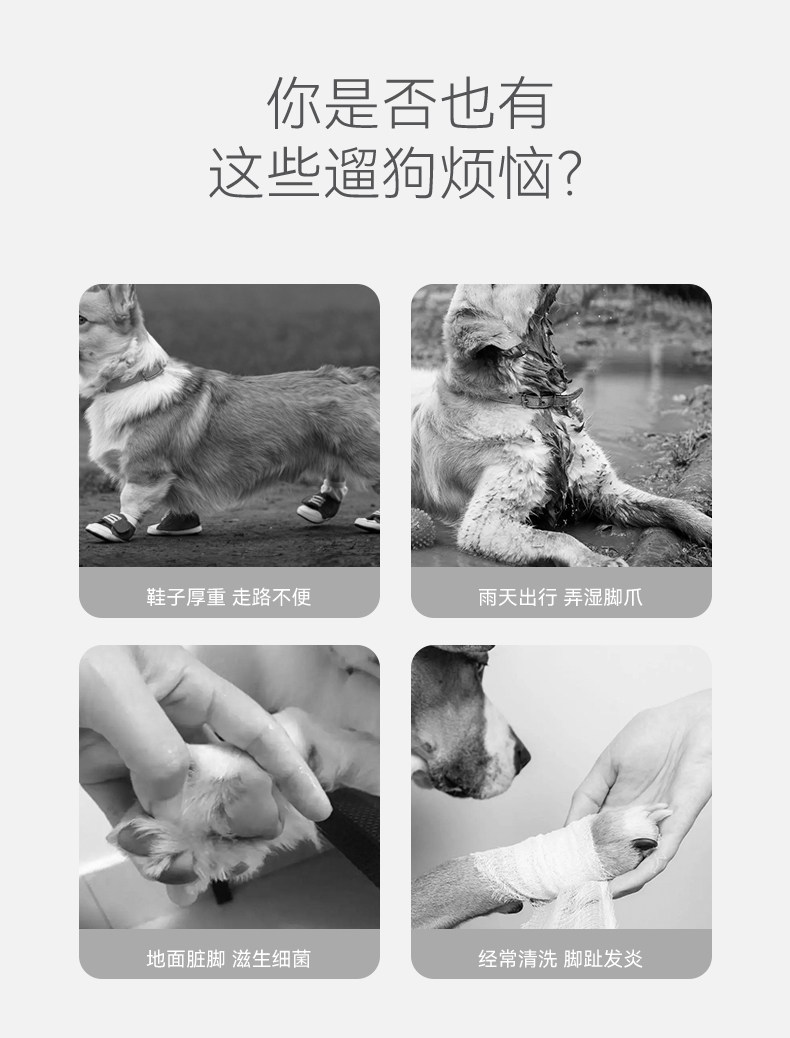 你是否也有
这些遛狗烦恼?

鞋子厚重 走路不便

雨天出行 弄湿脚爪

地面脏脚 滋生细菌

经常清洗 脚趾发炎