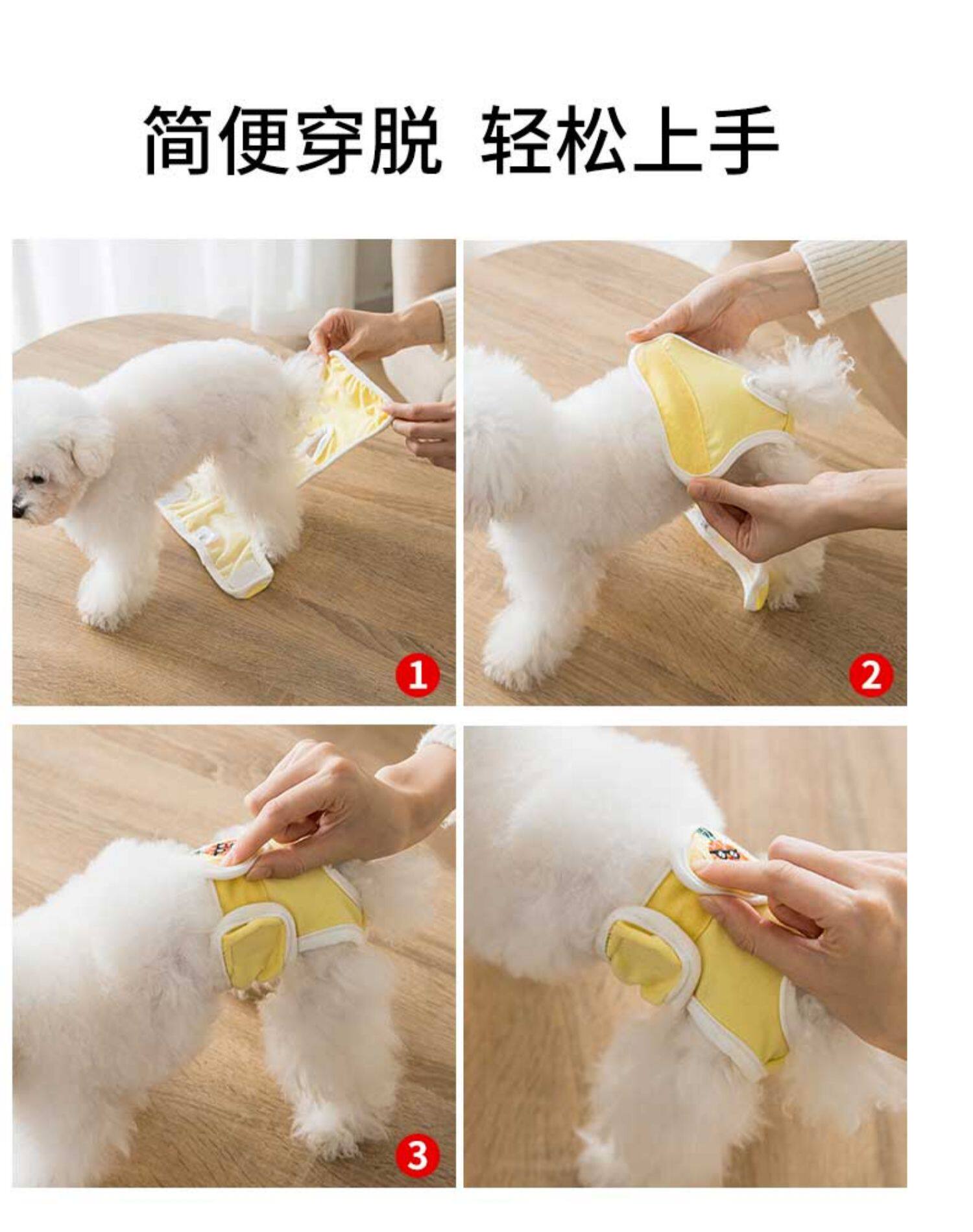 简便穿脱 轻松上手

1

2

3