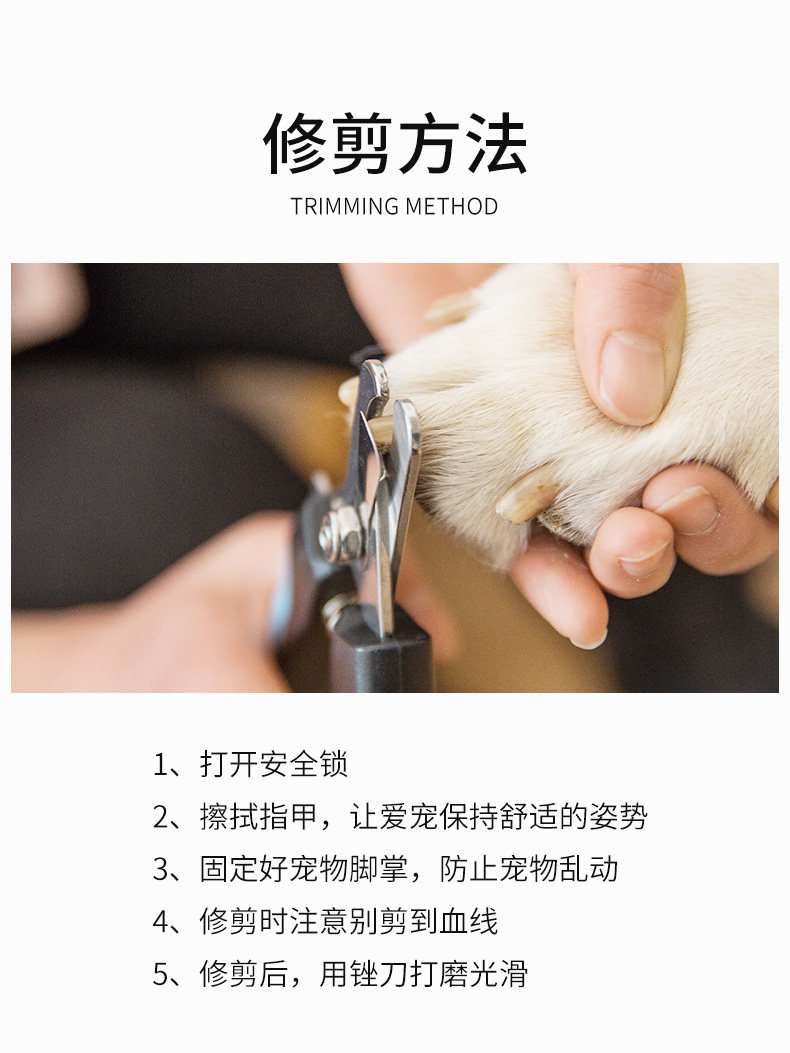 修剪方法
TRIMMING METHOD

1、打开安全锁
2、擦拭指甲，让爱宠保持舒适的姿势
3、固定好宠物脚掌，防止宠物乱动
4、修剪时注意别剪到血线
5、修剪后，用锉刀打磨光滑