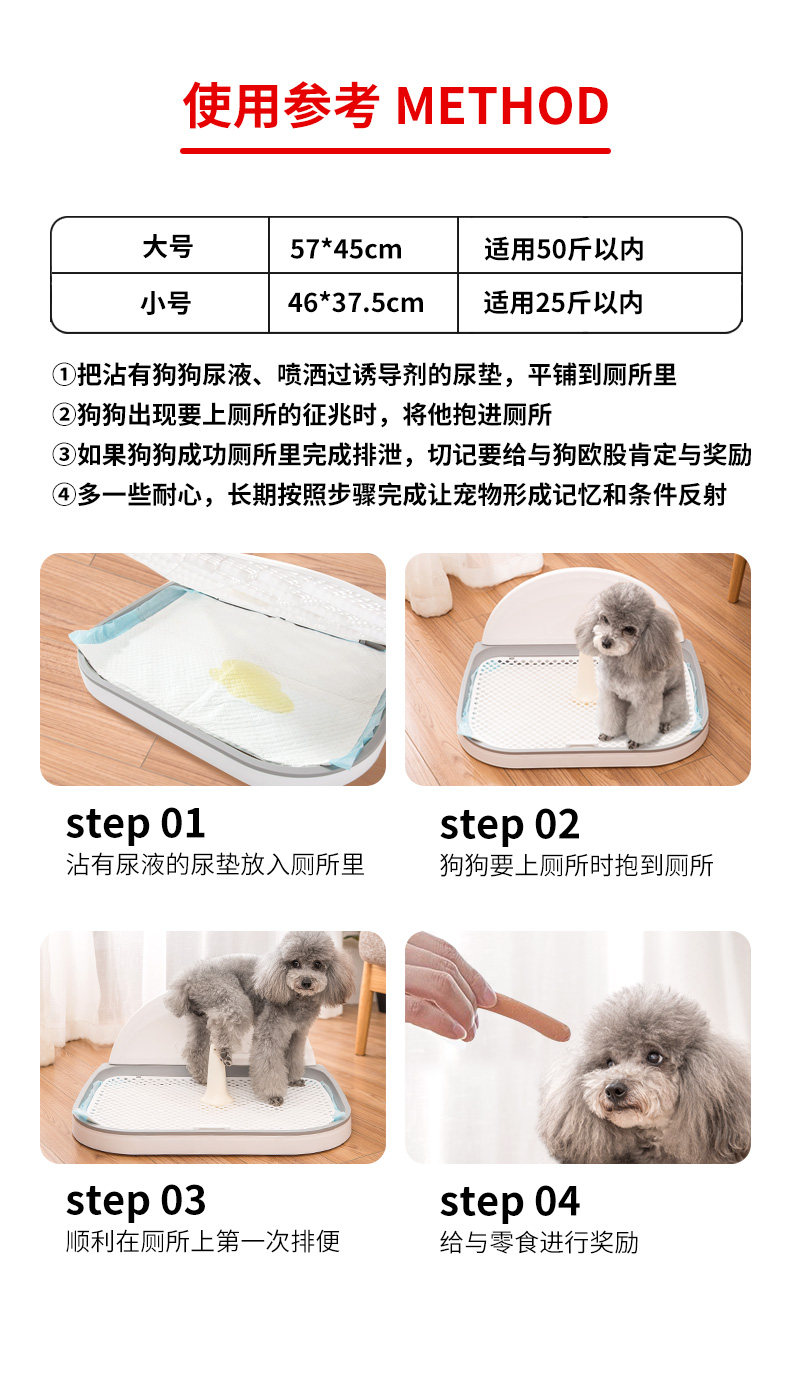 使用参考 METHOD

| 大号 | 57*45cm | 适用50斤以内 |
|---|---|---|
| 小号 | 46*37.5cm | 适用25斤以内 |

①把沾有狗狗尿液、喷洒过诱导剂的尿垫，平铺到厕所里
②狗狗出现要上厕所的征兆时，将他抱进厕所
③如果狗狗成功厕所里完成排泄，切记要给与狗欧股肯定与奖励
④多一些耐心，长期按照步骤完成让宠物形成记忆和条件反射

step 01
沾有尿液的尿垫放入厕所里

step 02
狗狗要上厕所时抱到厕所

step 03
顺利在厕所上第一次排便

step 04
给与零食进行奖励