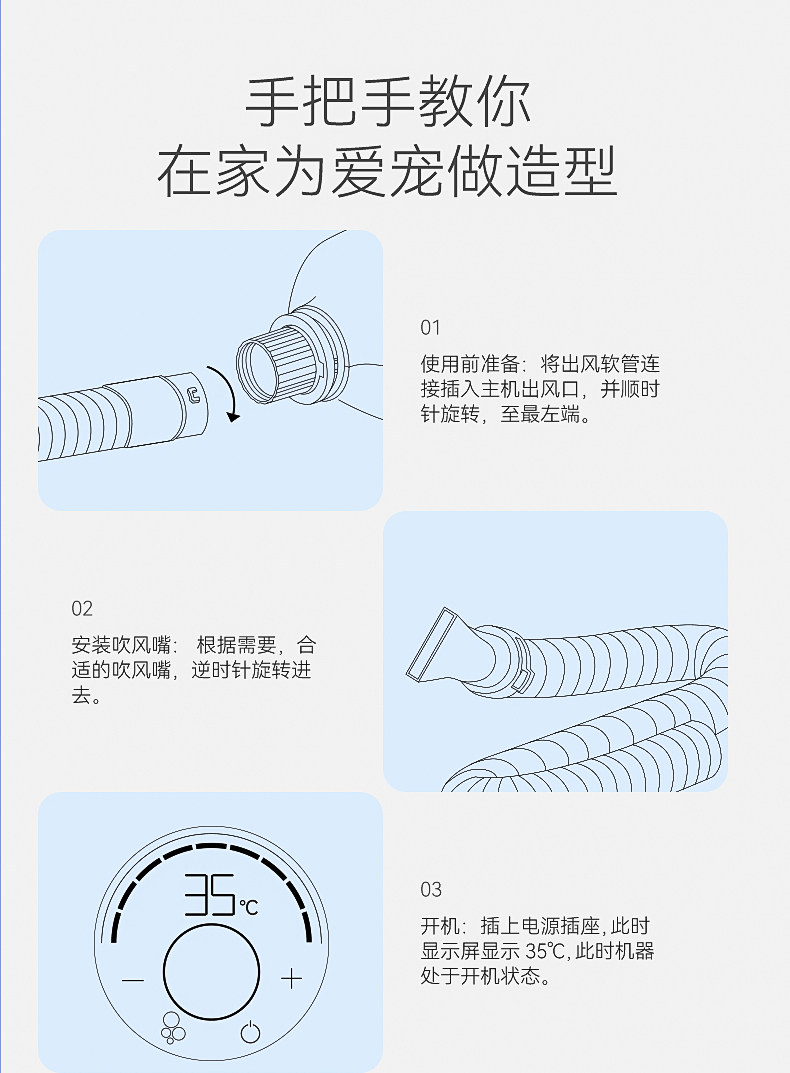 手把手教你
在家为爱宠做造型

01
使用前准备：将出风软管连接插入主机出风口，并顺时针旋转，至最左端。

02
安装吹风嘴：根据需要，合适的吹风嘴，逆时针旋转进去。

35℃
—
+

03
开机：插上电源插座，此时显示屏显示 35℃，此时机器处于开机状态。