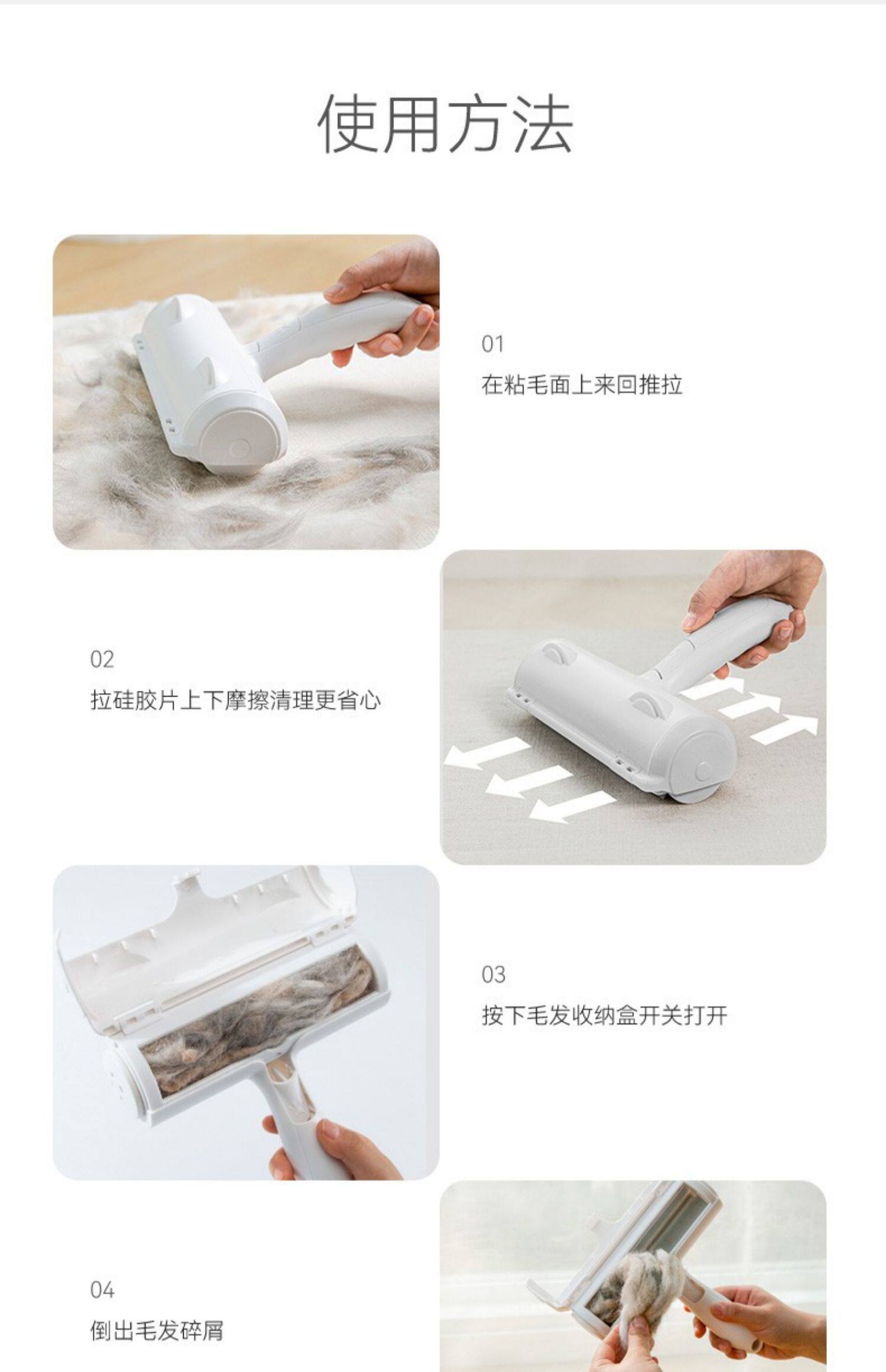 使用方法

01
在粘毛面上来回推拉

02
拉硅胶片上下摩擦清理更省心

03
按下毛发收纳盒开关打开

04
倒出毛发碎屑