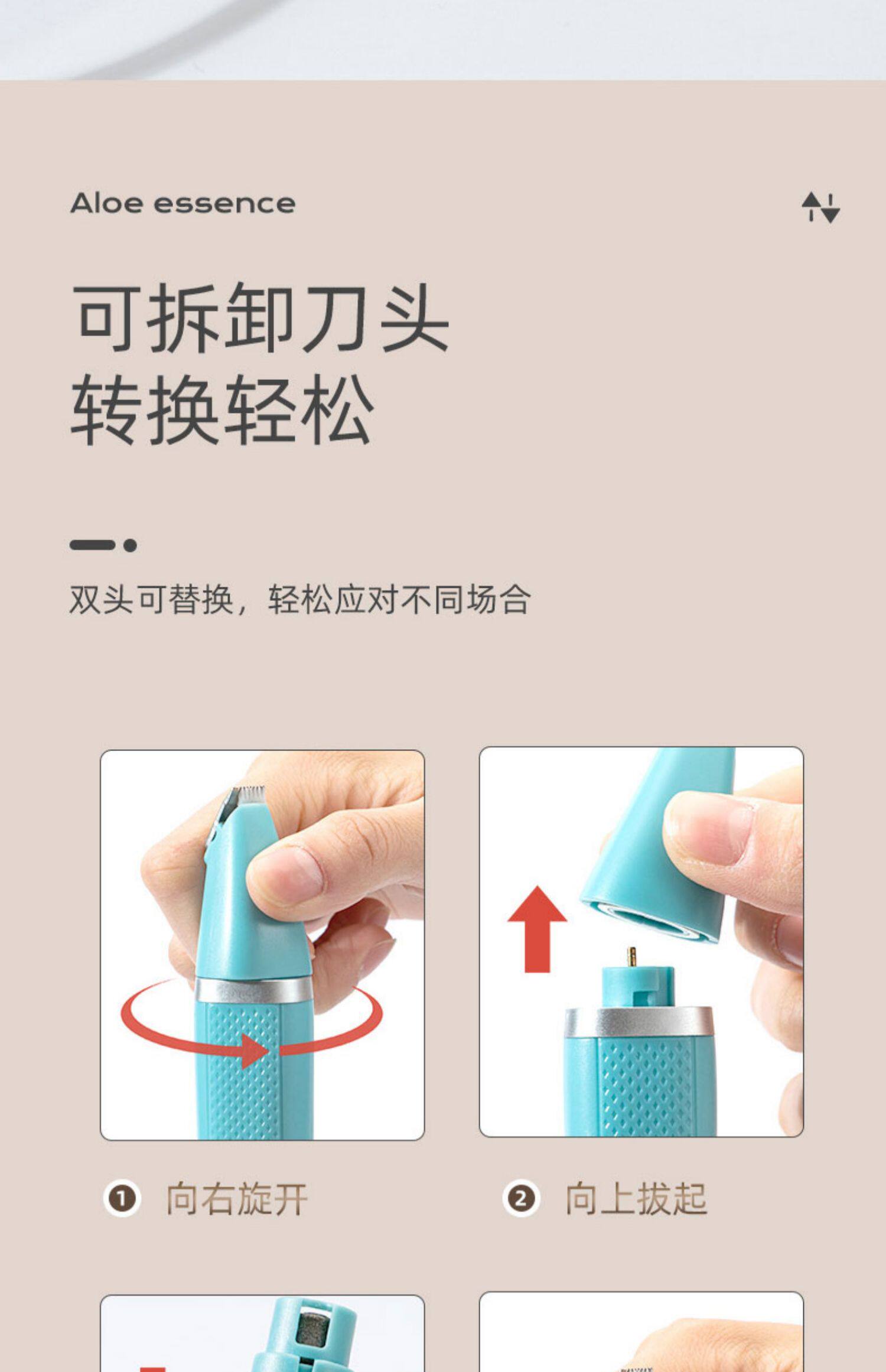 Aloe essence

可拆卸刀头
转换轻松

双头可替换，轻松应对不同场合

❶ 向右旋开

❷ 向上拔起