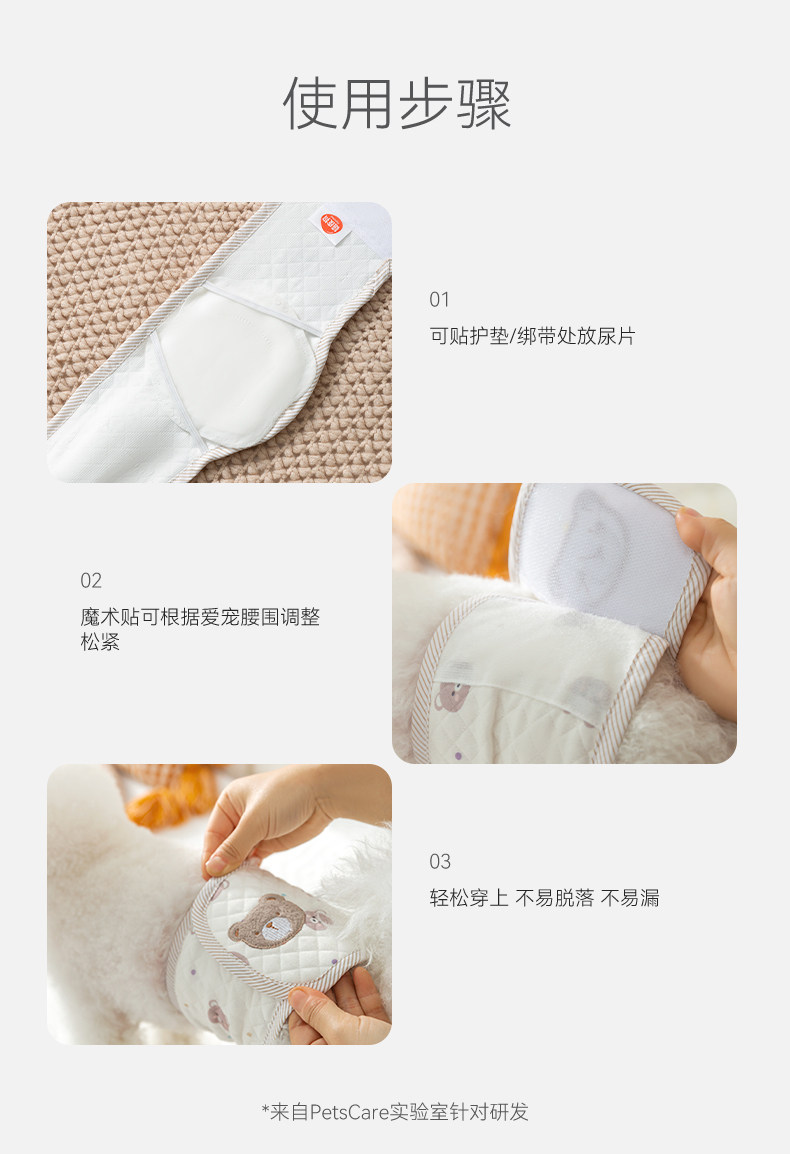 使用步骤

01
可贴护垫/绑带处放尿片

02
魔术贴可根据爱宠腰围调整松紧

03
轻松穿上 不易脱落 不易漏

*来自PetsCare实验室针对研发