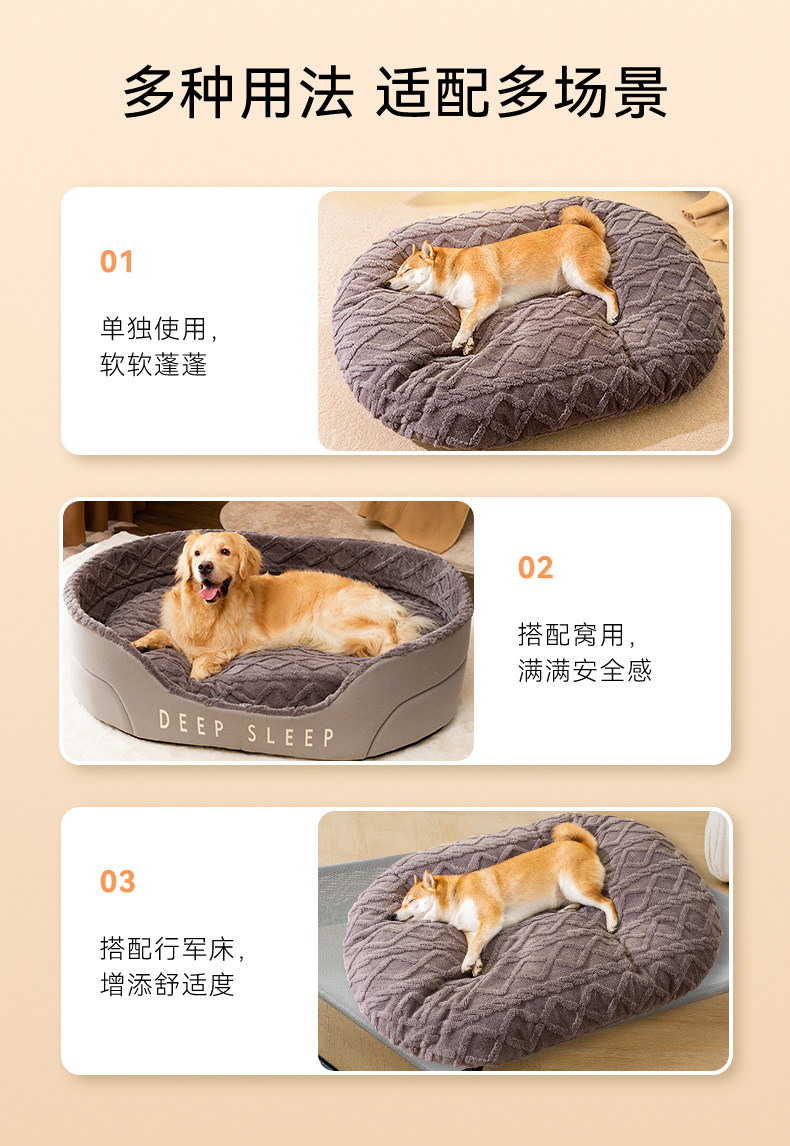 多种用法 适配多场景

01

单独使用，
软软蓬蓬

DEEP SLEEP

02

搭配窝用，
满满安全感

03

搭配行军床，
增添舒适度