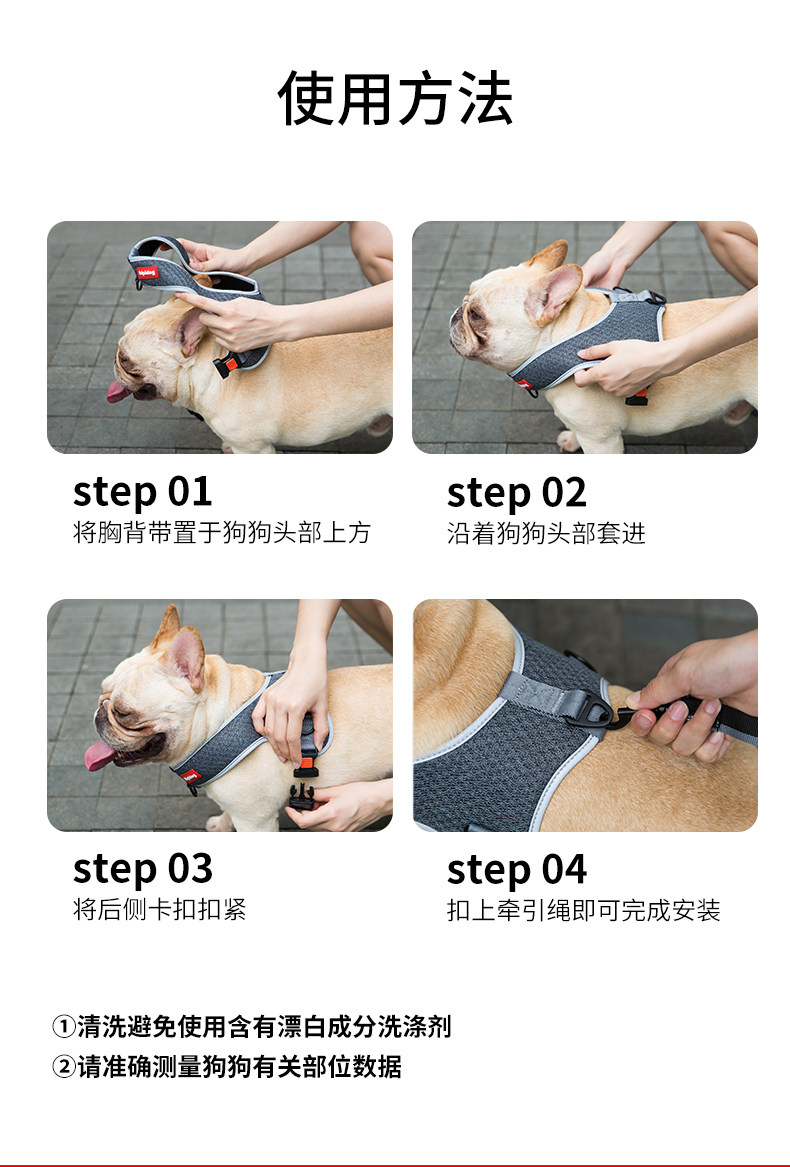 使用方法

step 01
将胸背带置于狗狗头部上方

step 02
沿着狗狗头部套进

step 03
将后侧卡扣扣紧

step 04
扣上牵引绳即可完成安装

①清洗避免使用含有漂白成分洗涤剂
②请准确测量狗狗有关部位数据