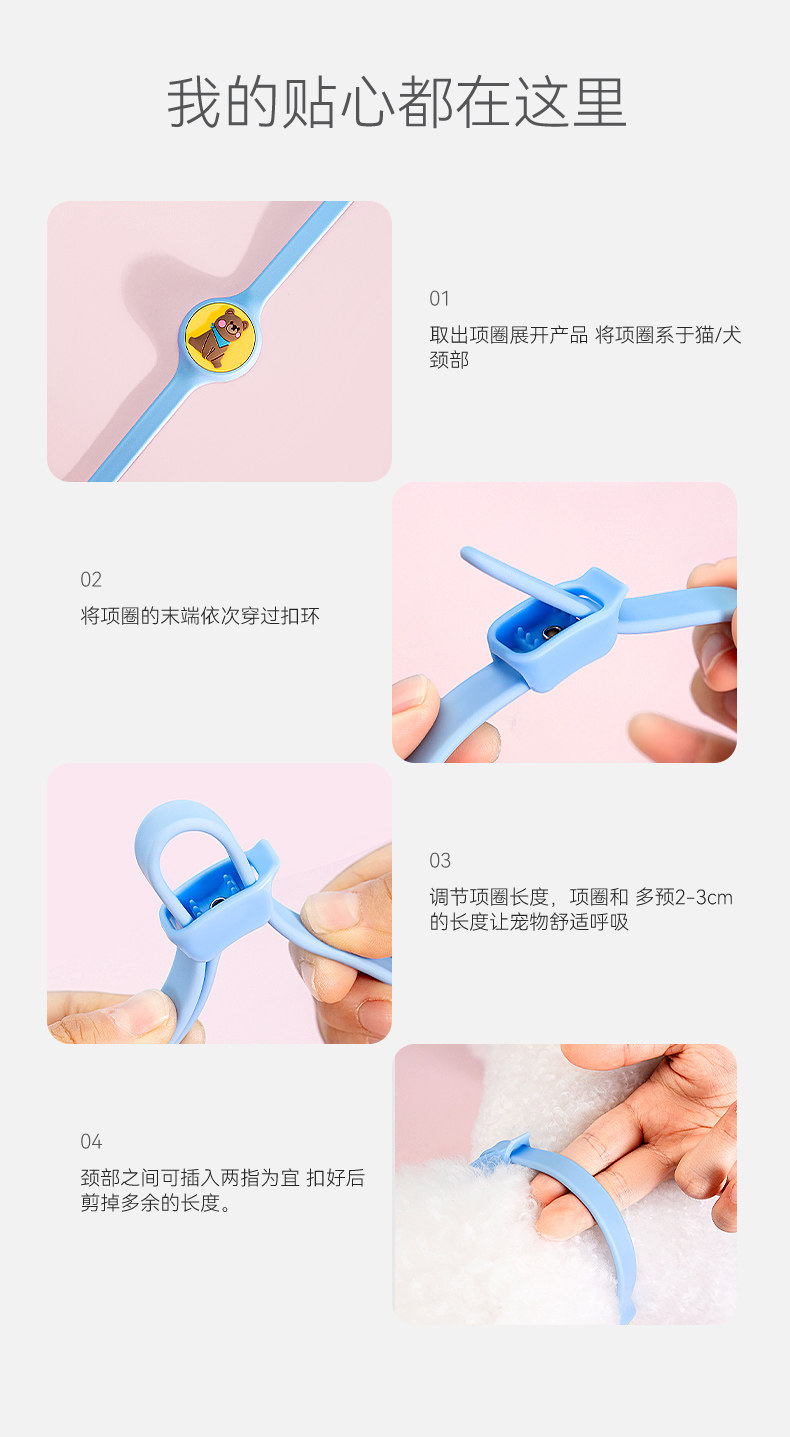 我的贴心都在这里

01

取出项圈展开产品 将项圈系于猫/犬颈部

02

将项圈的末端依次穿过扣环

03

调节项圈长度，项圈和 多预2-3cm的长度让宠物舒适呼吸

04

颈部之间可插入两指为宜 扣好后剪掉多余的长度。