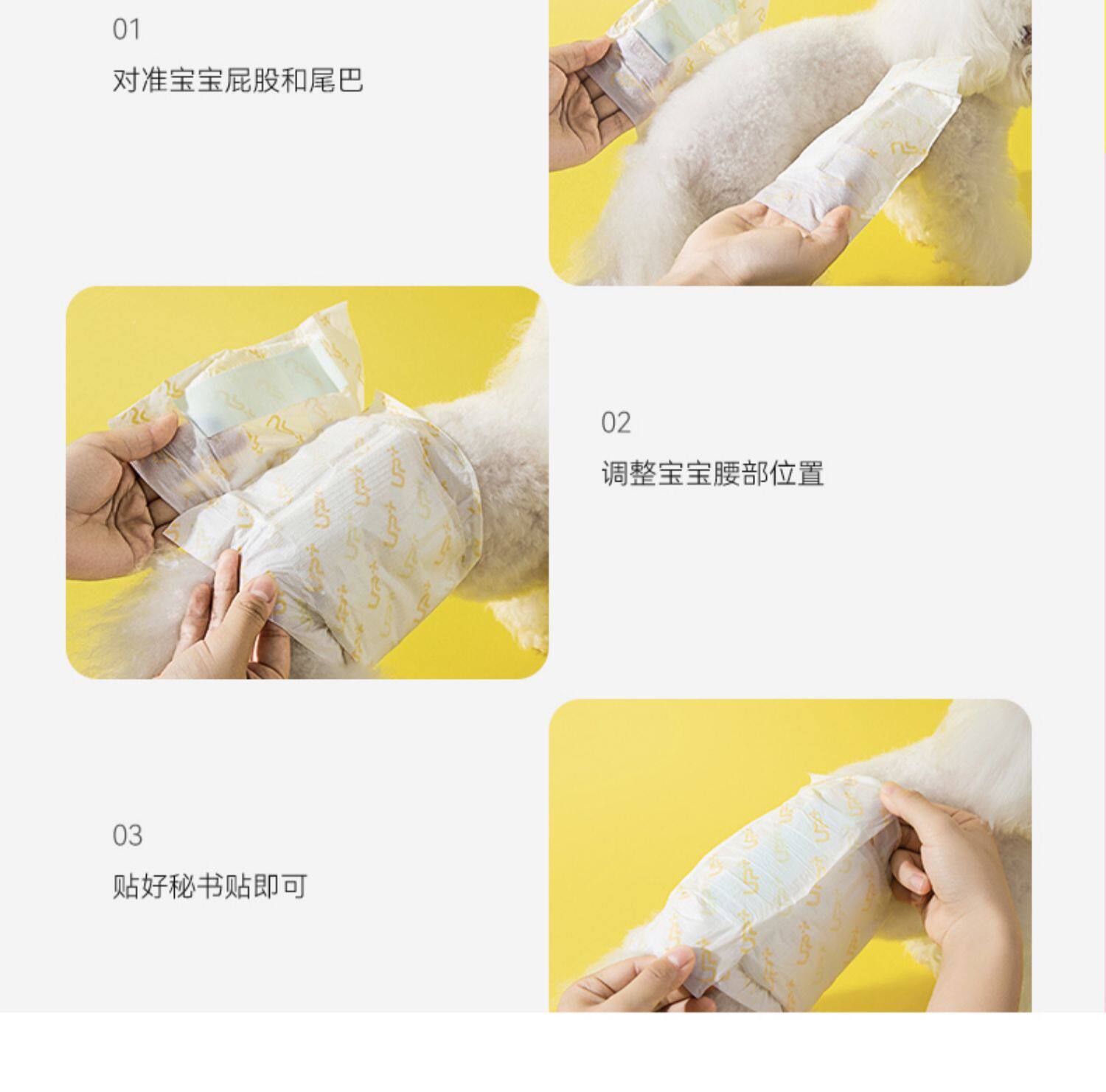 01

对准宝宝屁股和尾巴

02

调整宝宝腰部位置

03

贴好秘书贴即可