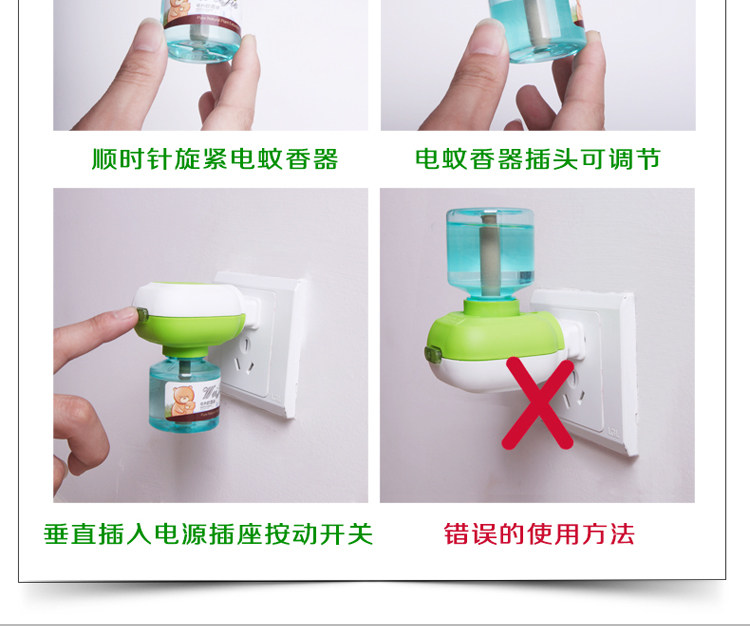 顺时针旋紧电蚊香器

电蚊香器插头可调节

垂直插入电源插座按动开关

错误的使用方法