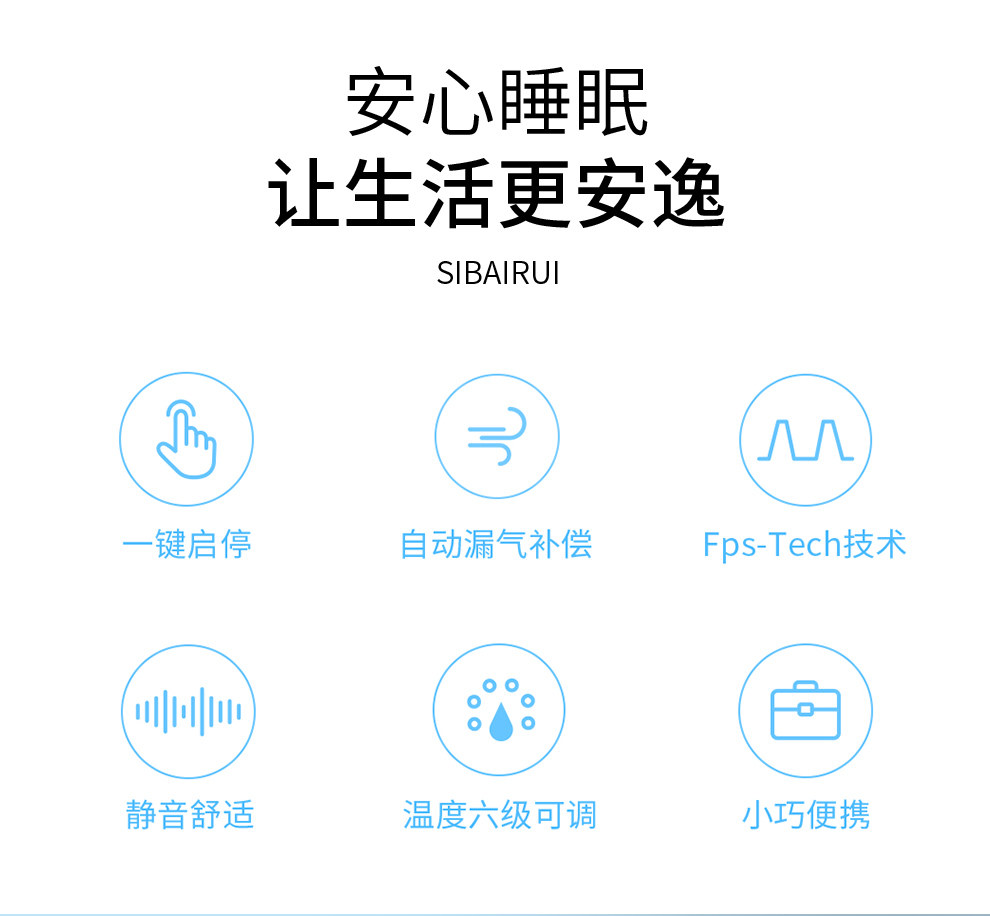 安心睡眠
让生活更安逸

SIBAIRUI

一键启停

自动漏气补偿

Fps-Tech技术

静音舒适

温度六级可调

小巧便携