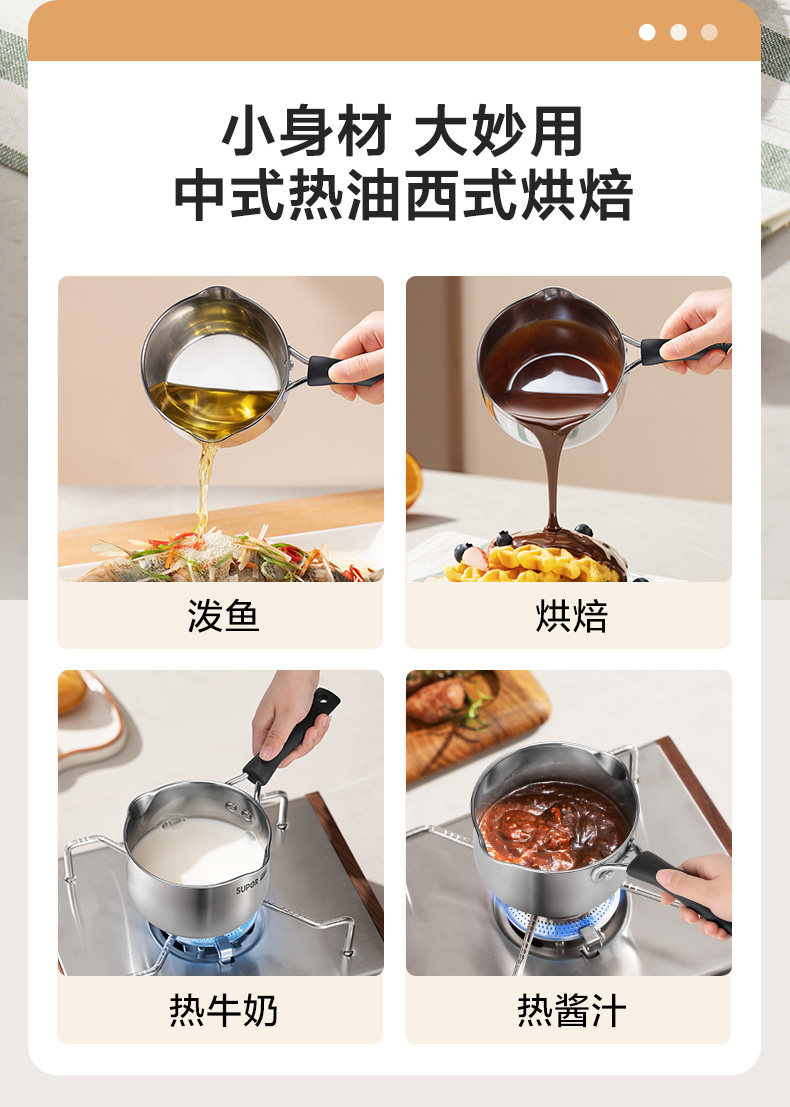 小身材 大妙用
中式热油西式烘焙

泼鱼

烘焙

SUPOR

热牛奶

热酱汁