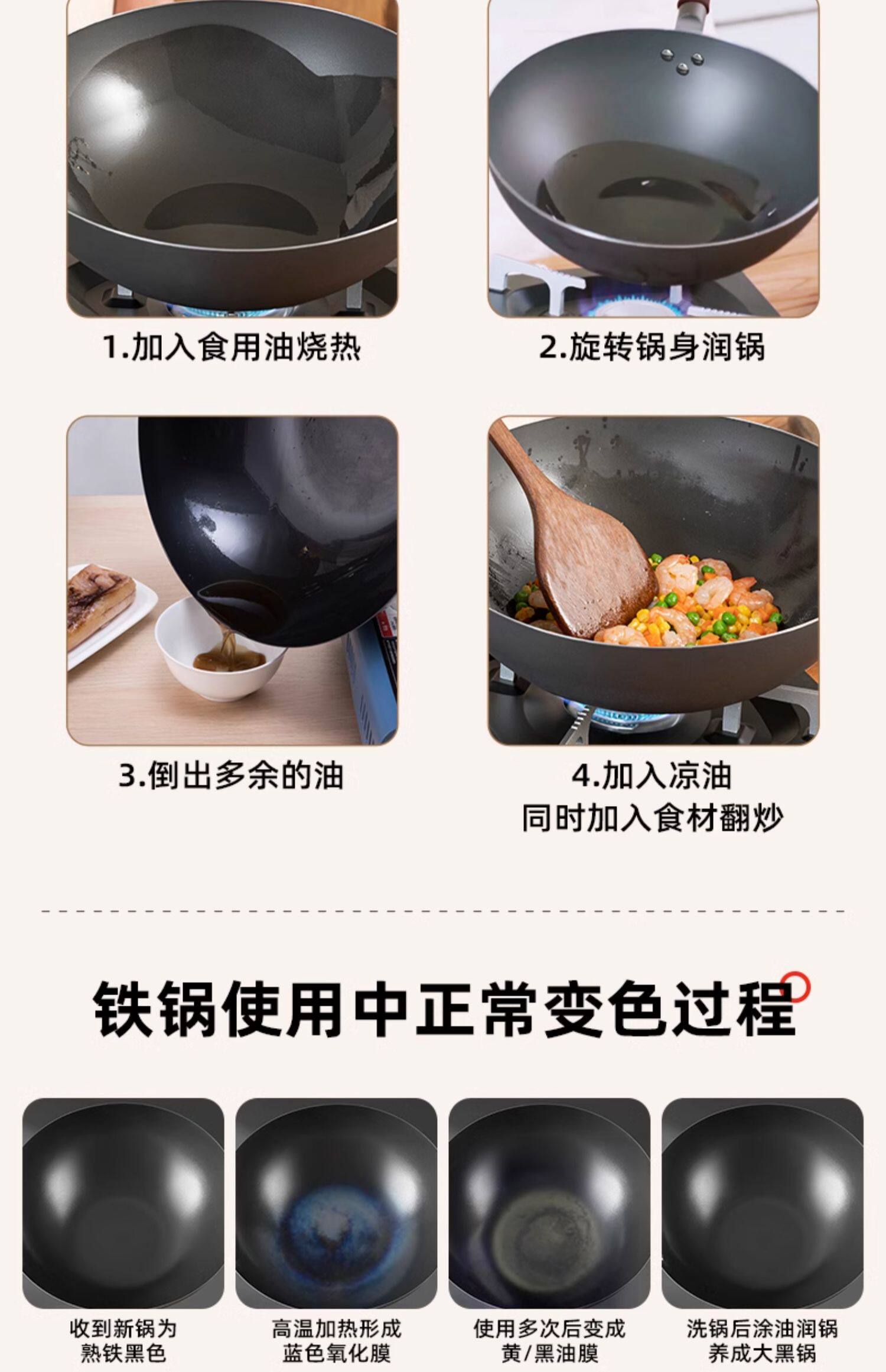 1.加入食用油烧热

2.旋转锅身润锅

3.倒出多余的油

4.加入凉油
同时加入食材翻炒

铁锅使用中正常变色过程

收到新锅为
熟铁黑色

高温加热形成
蓝色氧化膜

使用多次后变成
黄/黑油膜

洗锅后涂油润锅
养成大黑锅